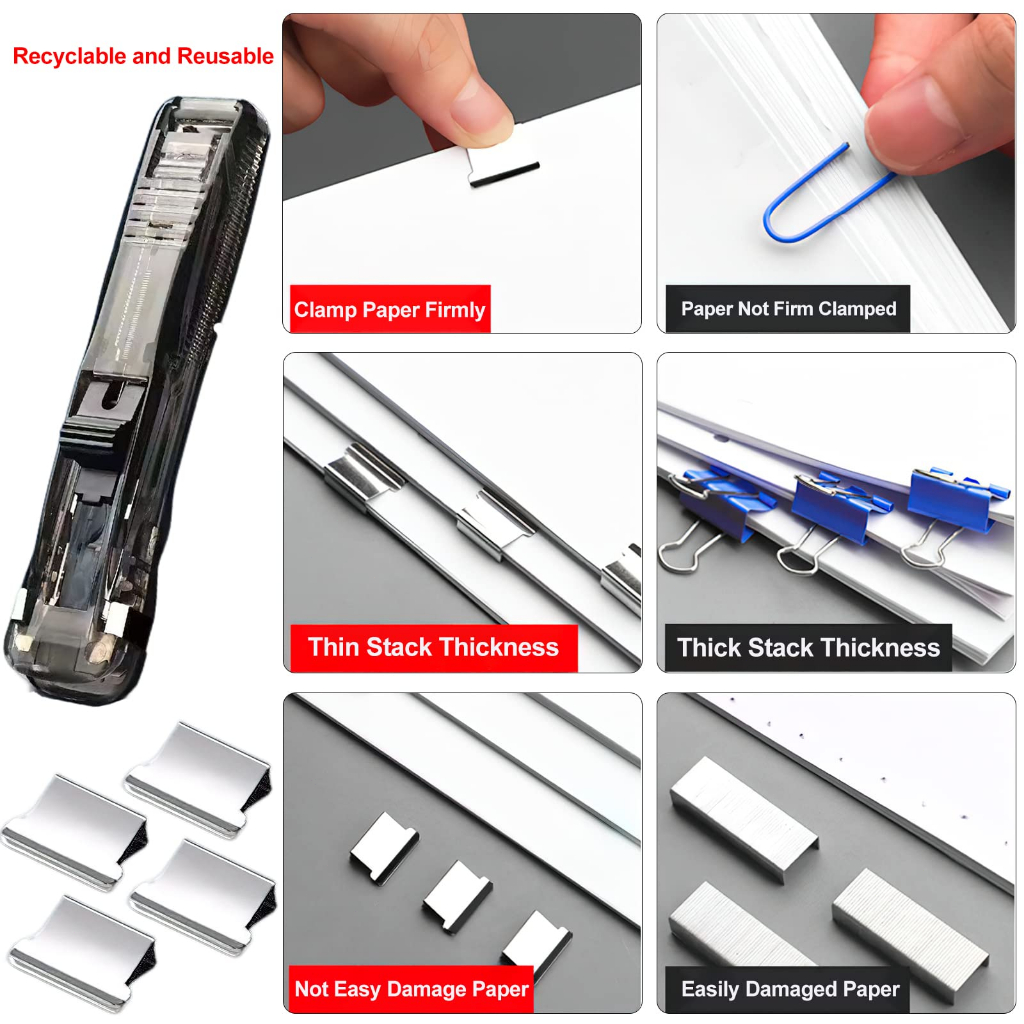 Recyclable and Reusable

Clamp Paper Firmly

Paper Not Firm Clamped

Thin Stack Thickness

Thick Stack Thickness

Not Easy Damage Paper

Easily Damaged Paper