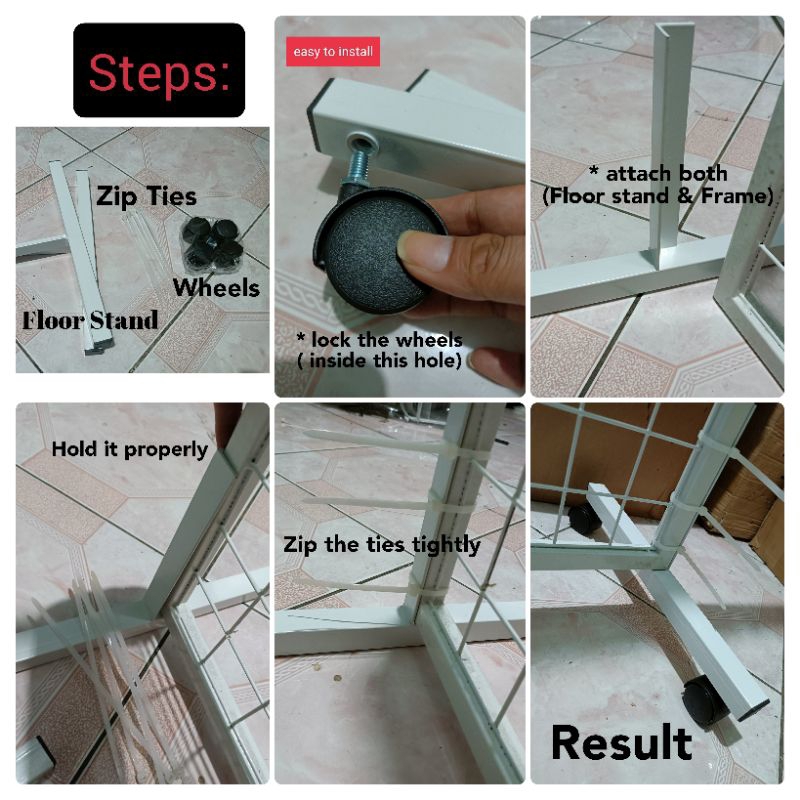 Steps:

Zip Ties

Wheels

Floor Stand

easy to install

* lock the wheels ( inside this hole)

* attach both (Floor stand & Frame)

Hold it properly

Zip the ties tightly

Result