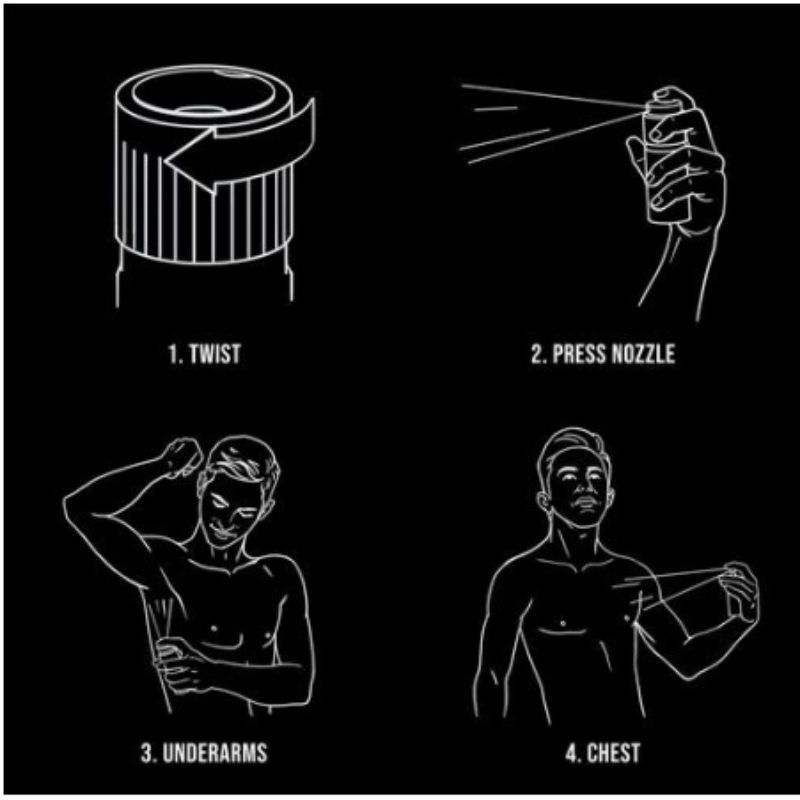 1. TWIST

2. PRESS NOZZLE

3. UNDERARMS

4. CHEST