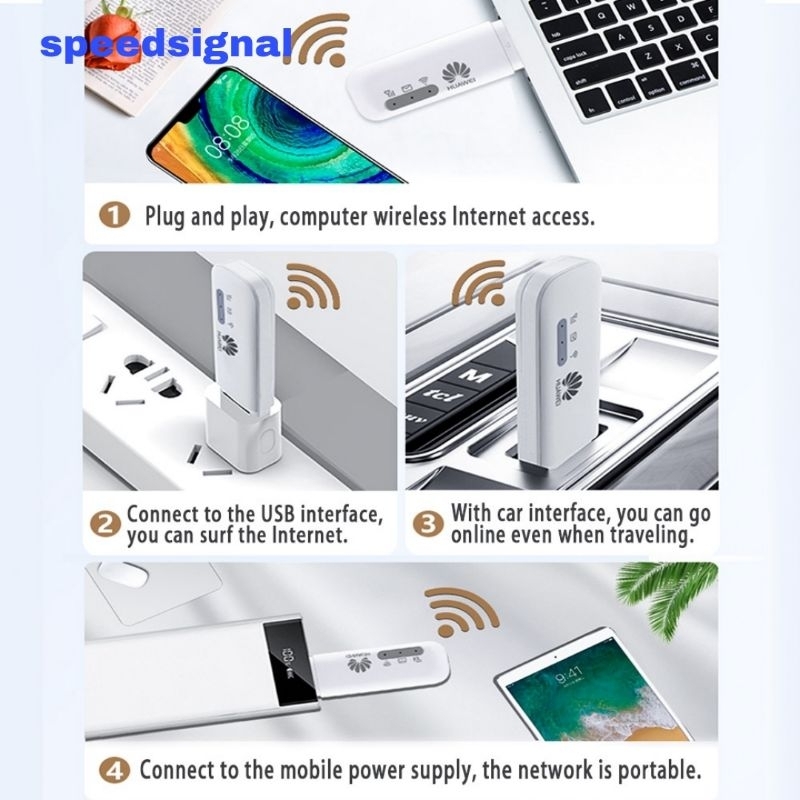 speedsignal

HUAWEI

08:08

1 Plug and play, computer wireless Internet access.

HUAWEI

HUAWEI

2 Connect to the USB interface, you can surf the Internet.

3 With car interface, you can go online even when traveling.

HUAWEI

9:41

4 Connect to the mobile power supply, the network is portable.