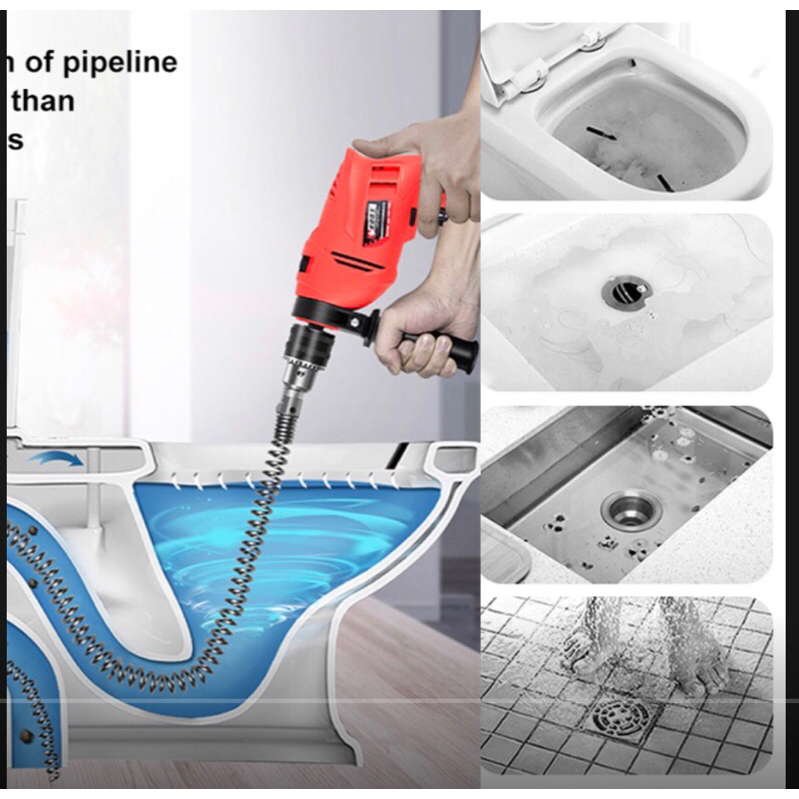 n of pipeline
than
s