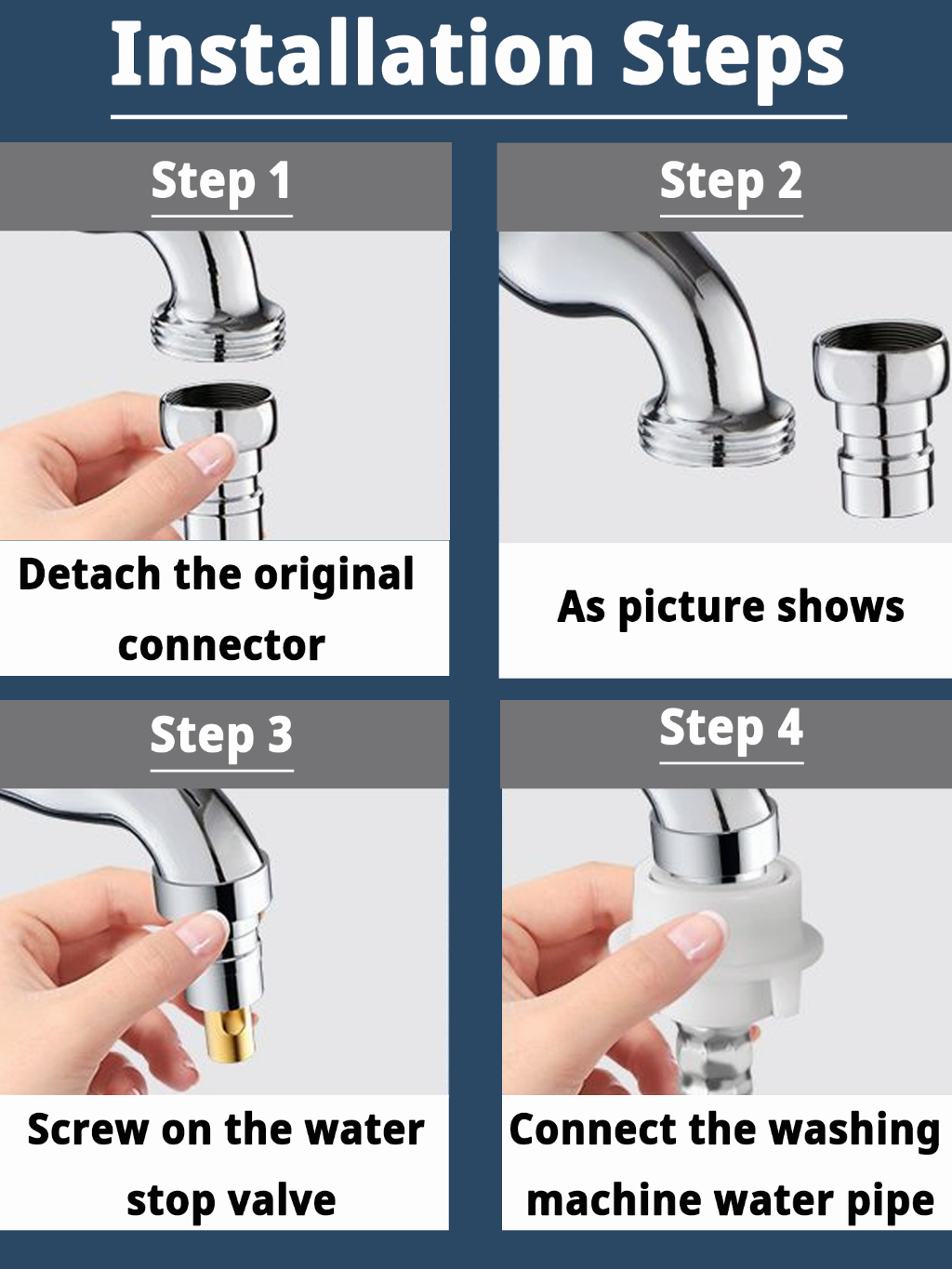 Installation Steps

Step 1

Detach the original connector

Step 2

As picture shows

Step 3

Screw on the water stop valve

Step 4

Connect the washing machine water pipe