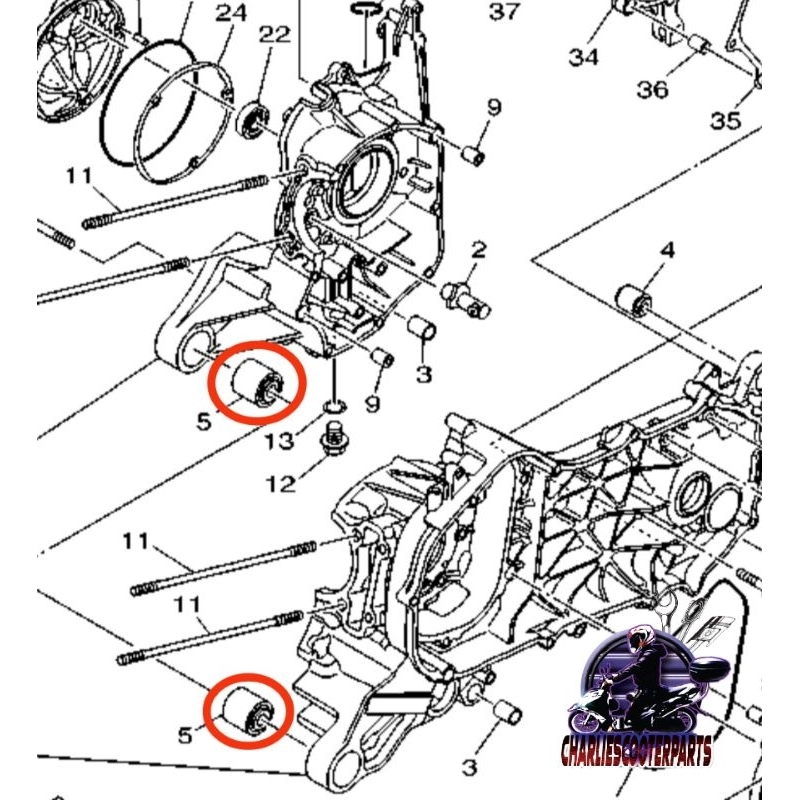 24
22
37
34
36
35
9
11
2
4
3
9
5
13
12
11
11
5
3
CHARLIESCOOTERPARTS