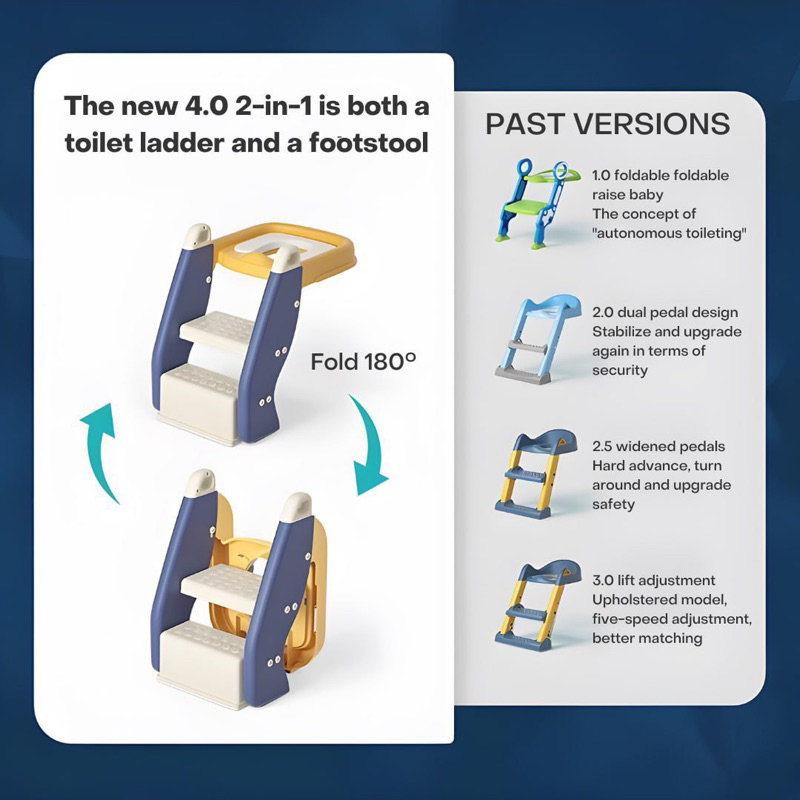 The new 4.0 2-in-1 is both a toilet ladder and a footstool

Fold 180°

PAST VERSIONS

1.0 foldable foldable raise baby
The concept of "autonomous toileting"

2.0 dual pedal design
Stabilize and upgrade again in terms of security

2.5 widened pedals
Hard advance, turn around and upgrade safety

3.0 lift adjustment
Upholstered model, five-speed adjustment, better matching