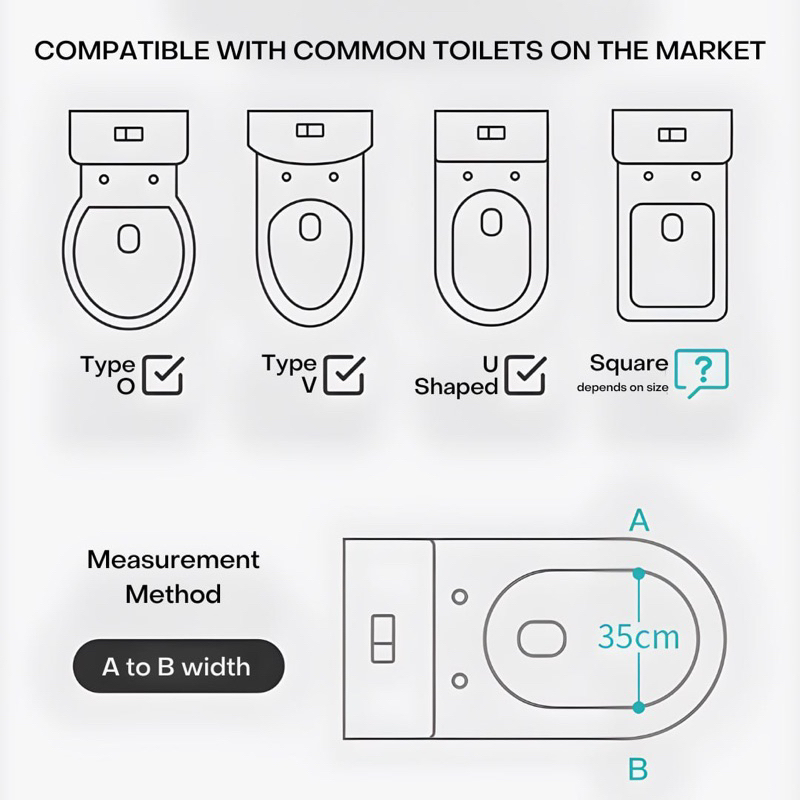 COMPATIBLE WITH COMMON TOILETS ON THE MARKET

Type O

Type V

U Shaped

Square
depends on size

?

Measurement Method

A to B width

A

35cm

B