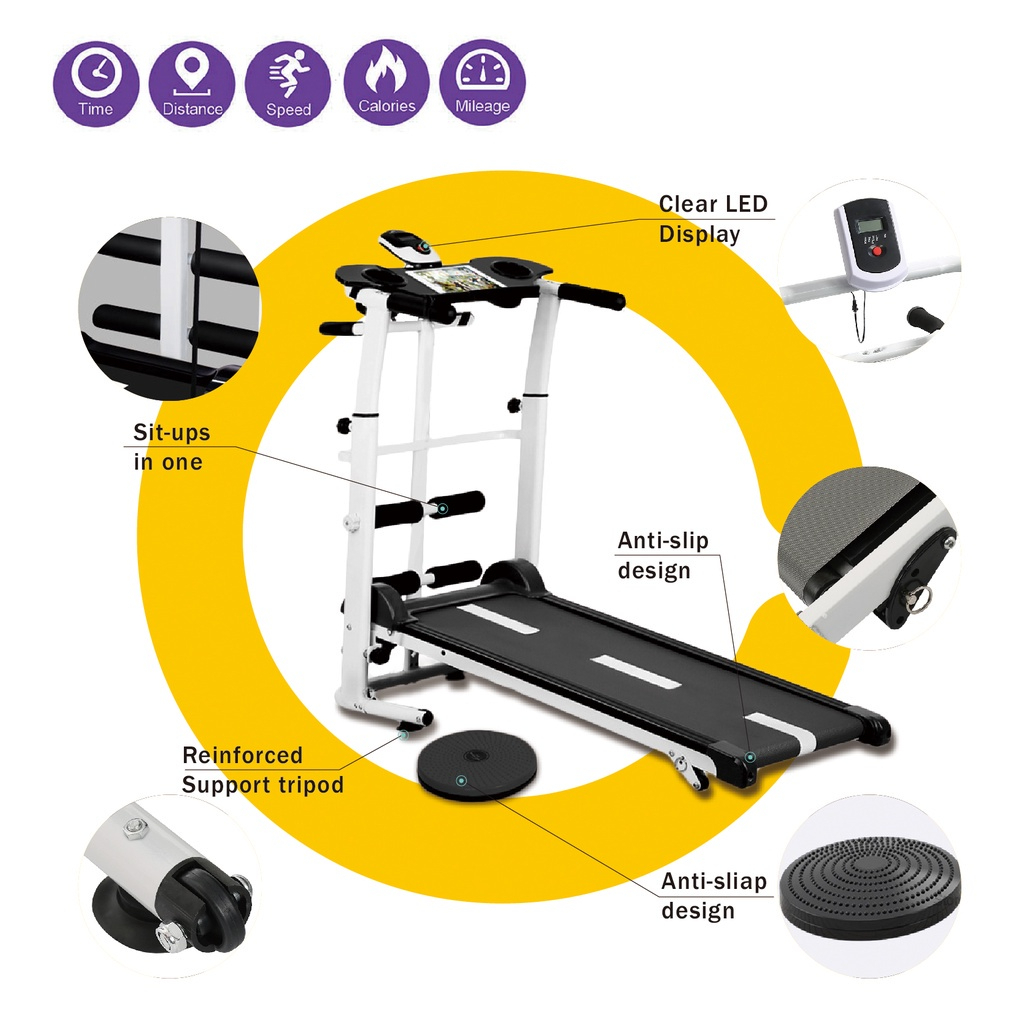 Time
Distance
Speed
Calories
Mileage

Clear LED Display

Sit-ups in one

Anti-slip design

Reinforced Support tripod

Anti-sliap design