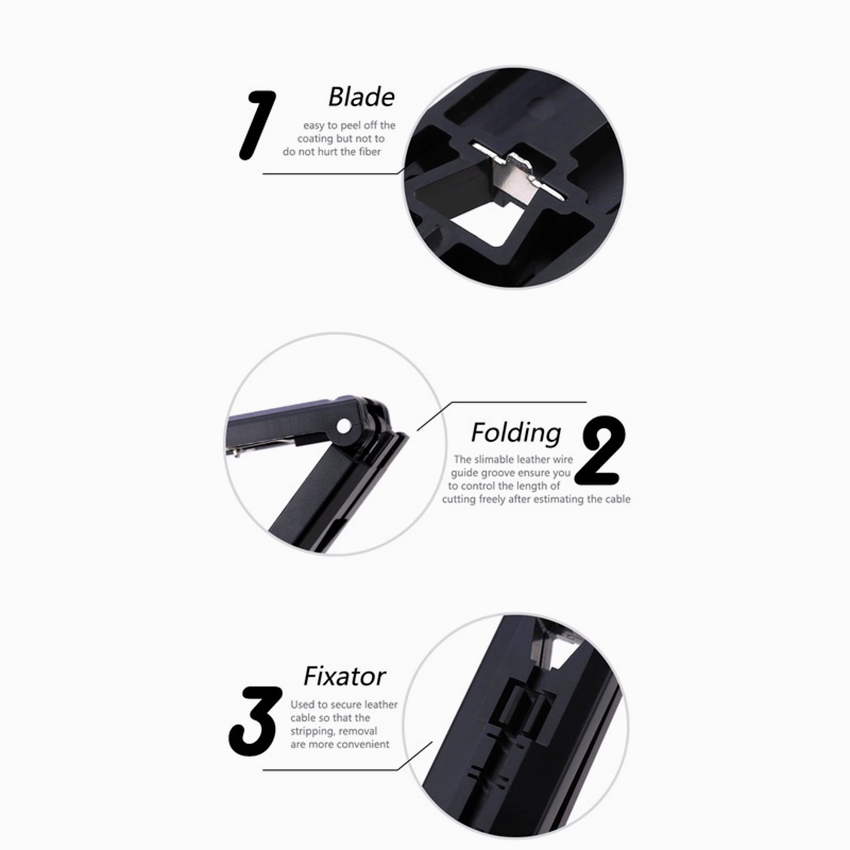 1

Blade

easy to peel off the coating but not to do not hurt the fiber

Folding

2

The slimable leather wire guide groove ensure you to control the length of cutting freely after estimating the cable

3

Fixator

Used to secure leather cable so that the stripping, removal are more convenient