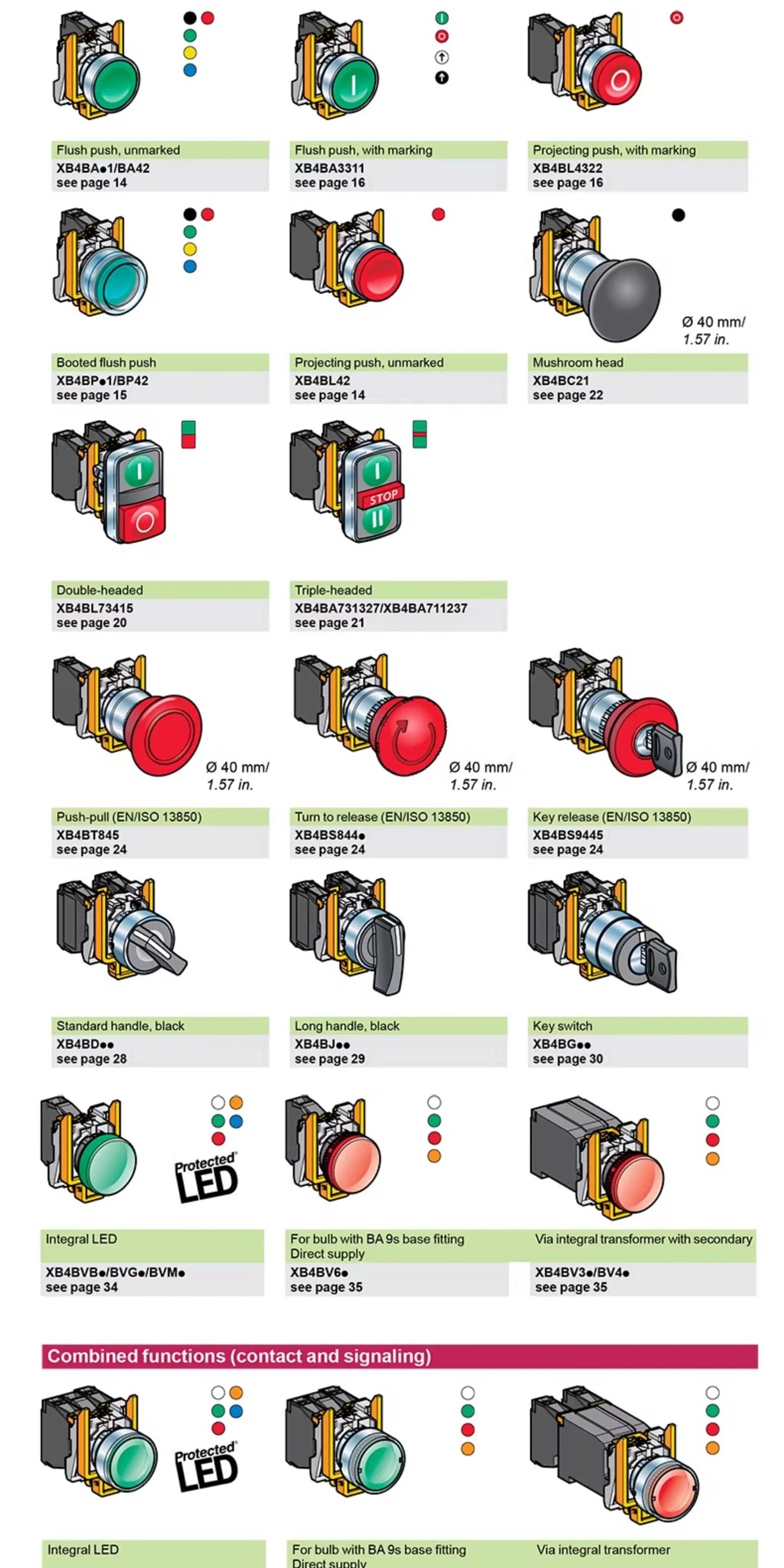 Flush push, unmarked
XB4BA●1/BA42
see page 14

Flush push, with marking
XB4BA3311
see page 16

Projecting push, with marking
XB4BL4322
see page 16

Booted flush push
XB4BP●1/BP42
see page 15

Projecting push, unmarked
XB4BL42
see page 14

Ø 40 mm/
1.57 in.

Mushroom head
XB4BC21
see page 22

STOP

Double-headed
XB4BL73415
see page 20

Triple-headed
XB4BA731327/XB4BA711237
see page 21

Ø 40 mm/
1.57 in.

Ø 40 mm/
1.57 in.

Ø 40 mm/
1.57 in.

Push-pull (EN/ISO 13850)
XB4BT845
see page 24

Turn to release (EN/ISO 13850)
XB4BS844●
see page 24

Key release (EN/ISO 13850)
XB4BS9445
see page 24

Standard handle, black
XB4BD●●
see page 28

Long handle, black
XB4BJ●●
see page 29

Key switch
XB4BG●●
see page 30

Protected LED

Integral LED
XB4BVB●/BVG●/BVM●
see page 34

For bulb with BA 9s base fitting
Direct supply
XB4BV6●
see page 35

Via integral transformer with secondary
XB4BV3●/BV4●
see page 35

Combined functions (contact and signaling)

Protected LED

Integral LED

For bulb with BA 9s base fitting
Direct supply

Via integral transformer