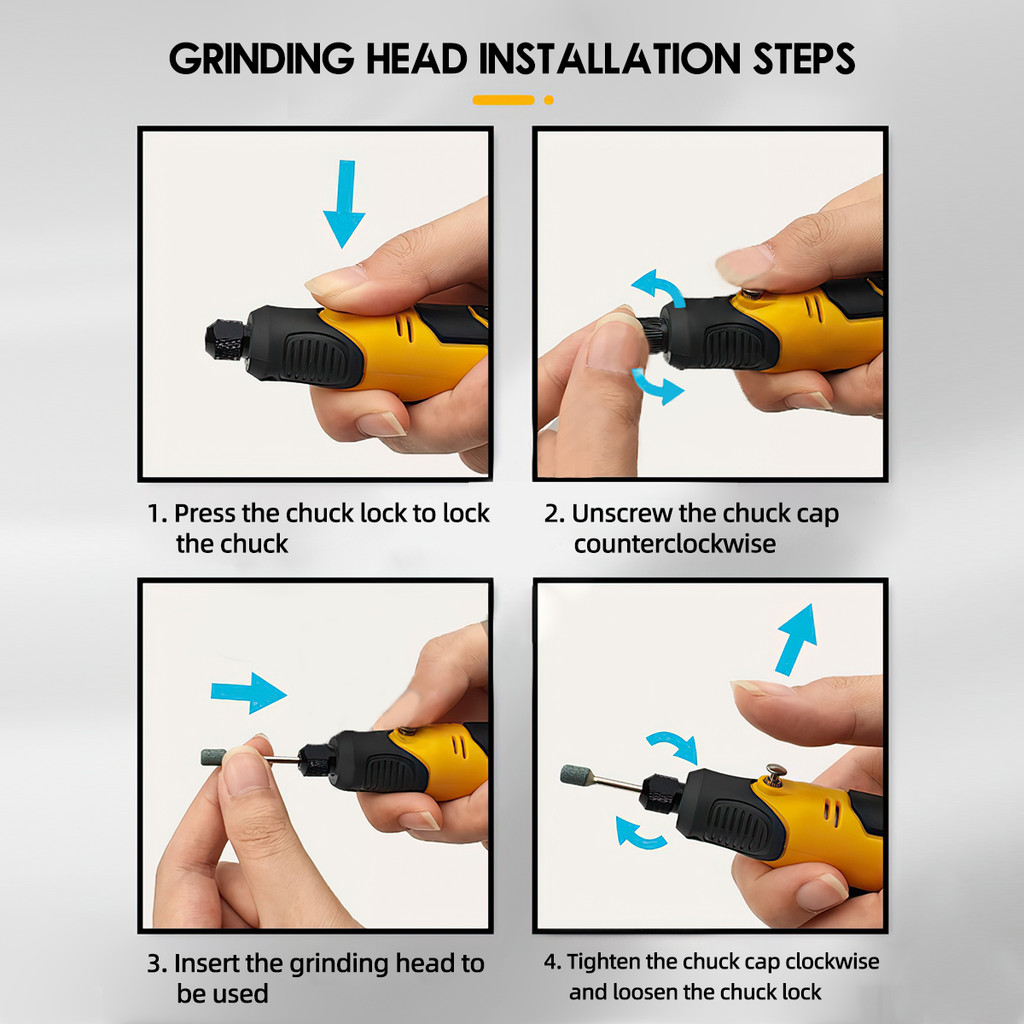 GRINDING HEAD INSTALLATION STEPS

1. Press the chuck lock to lock the chuck

2. Unscrew the chuck cap counterclockwise

3. Insert the grinding head to be used

4. Tighten the chuck cap clockwise and loosen the chuck lock