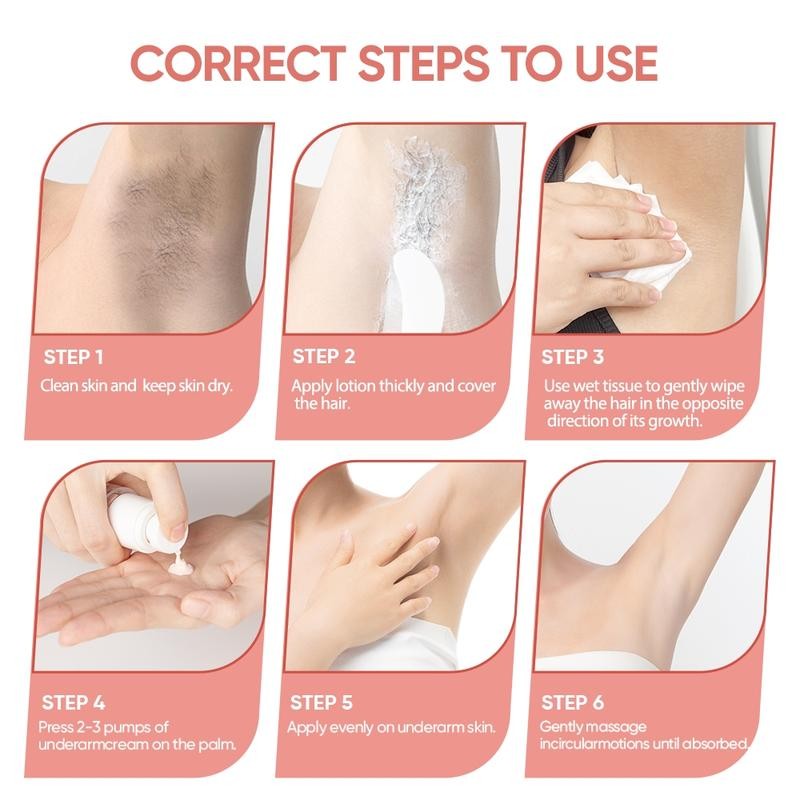 CORRECT STEPS TO USE

STEP 1
Clean skin and keep skin dry.

STEP 2
Apply lotion thickly and cover the hair.

STEP 3
Use wet tissue to gently wipe away the hair in the opposite direction of its growth.

STEP 4
Press 2-3 pumps of underarmcream on the palm.

STEP 5
Apply evenly on underarm skin.

STEP 6
Gently massage incircularmotions until absorbed.