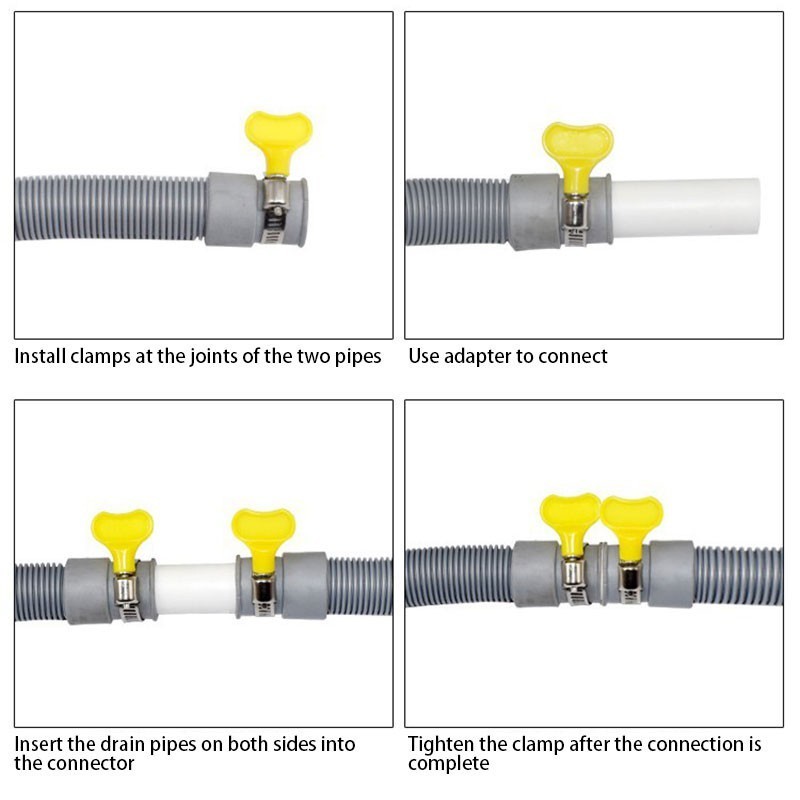 Install clamps at the joints of the two pipes

Use adapter to connect

Insert the drain pipes on both sides into the connector

Tighten the clamp after the connection is complete