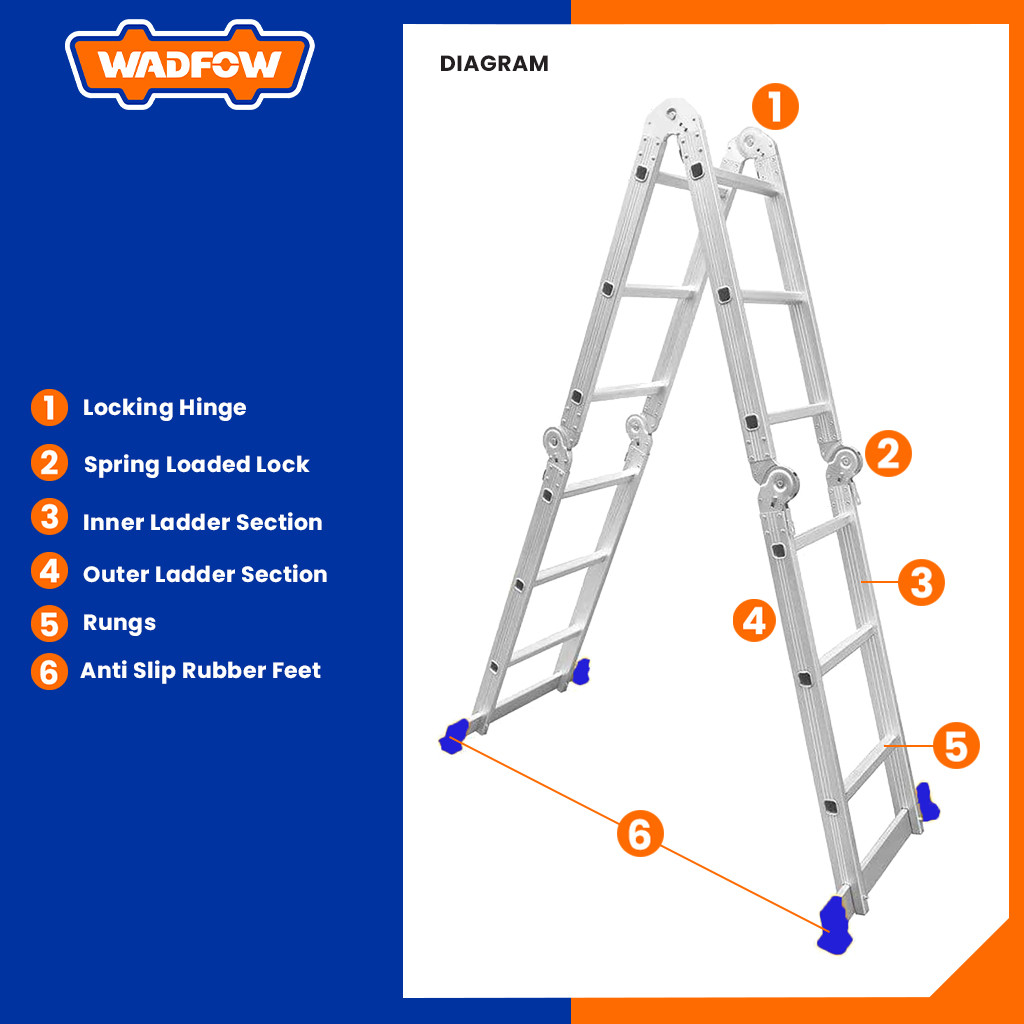 WADFOW

1 Locking Hinge
2 Spring Loaded Lock
3 Inner Ladder Section
4 Outer Ladder Section
5 Rungs
6 Anti Slip Rubber Feet

DIAGRAM

1
2
3
4
5
6