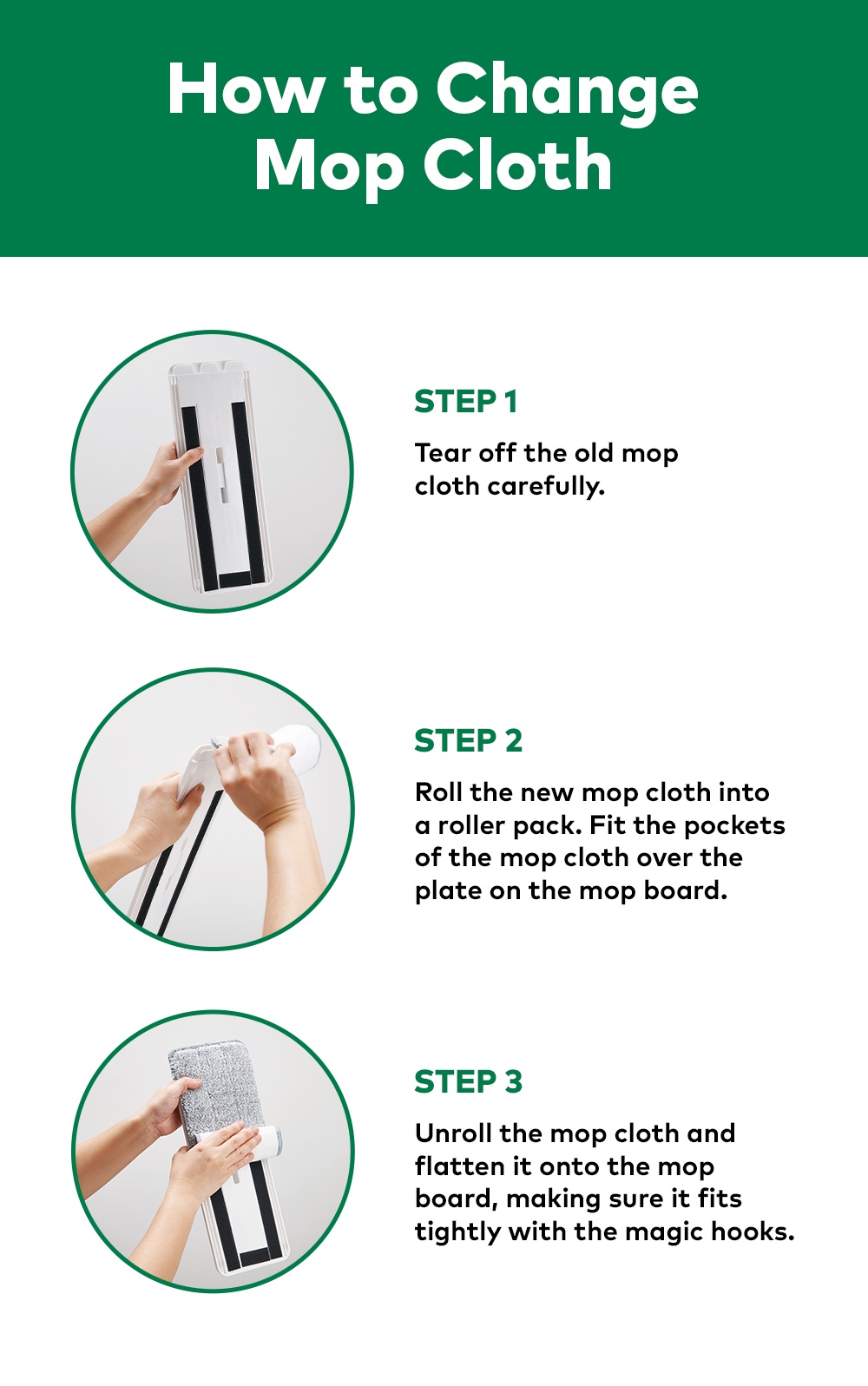 How to Change Mop Cloth

STEP 1

Tear off the old mop cloth carefully.

STEP 2

Roll the new mop cloth into a roller pack. Fit the pockets of the mop cloth over the plate on the mop board.

STEP 3

Unroll the mop cloth and flatten it onto the mop board, making sure it fits tightly with the magic hooks.