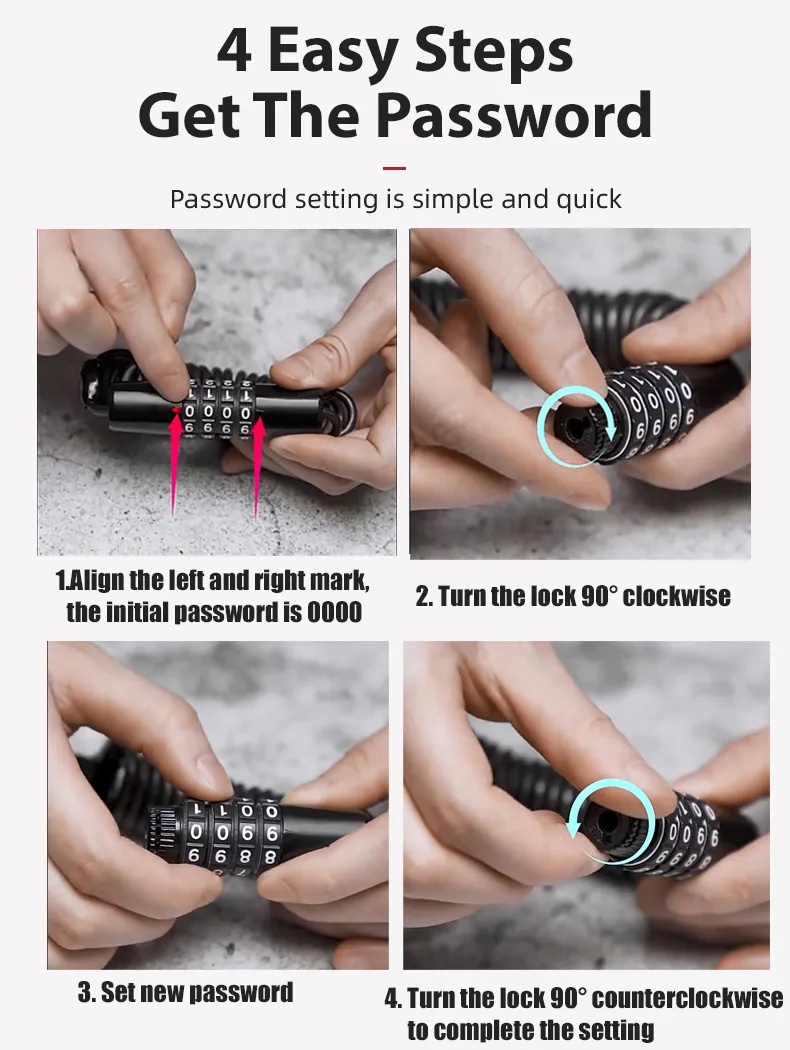 4 Easy Steps
Get The Password

Password setting is simple and quick

1.Align the left and right mark, the initial password is 0000

2. Turn the lock 90° clockwise

3. Set new password

4. Turn the lock 90° counterclockwise to complete the setting