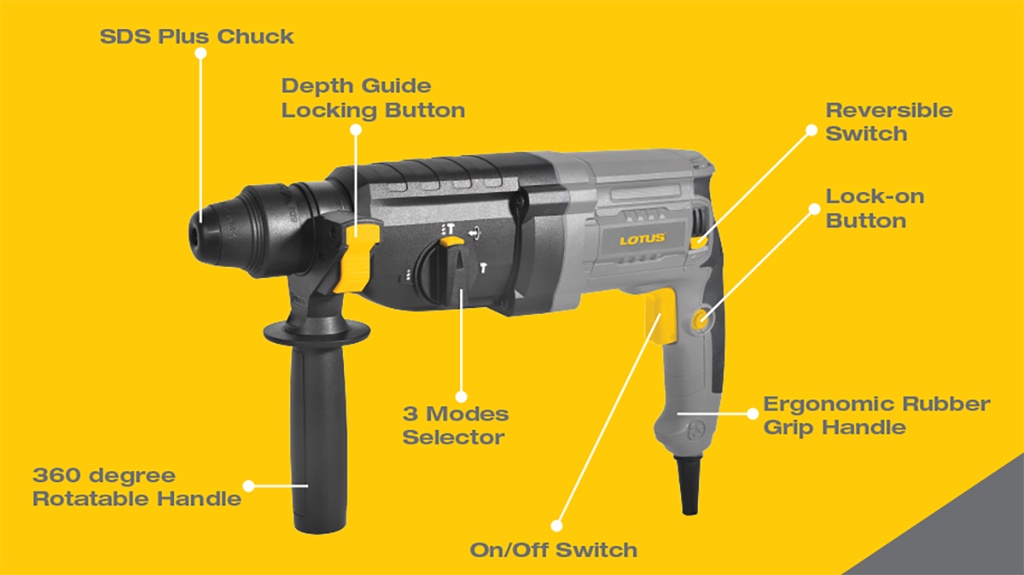 SDS Plus Chuck

Depth Guide Locking Button

Reversible Switch

Lock-on Button

LOTUS

3 Modes Selector

Ergonomic Rubber Grip Handle

360 degree Rotatable Handle

On/Off Switch