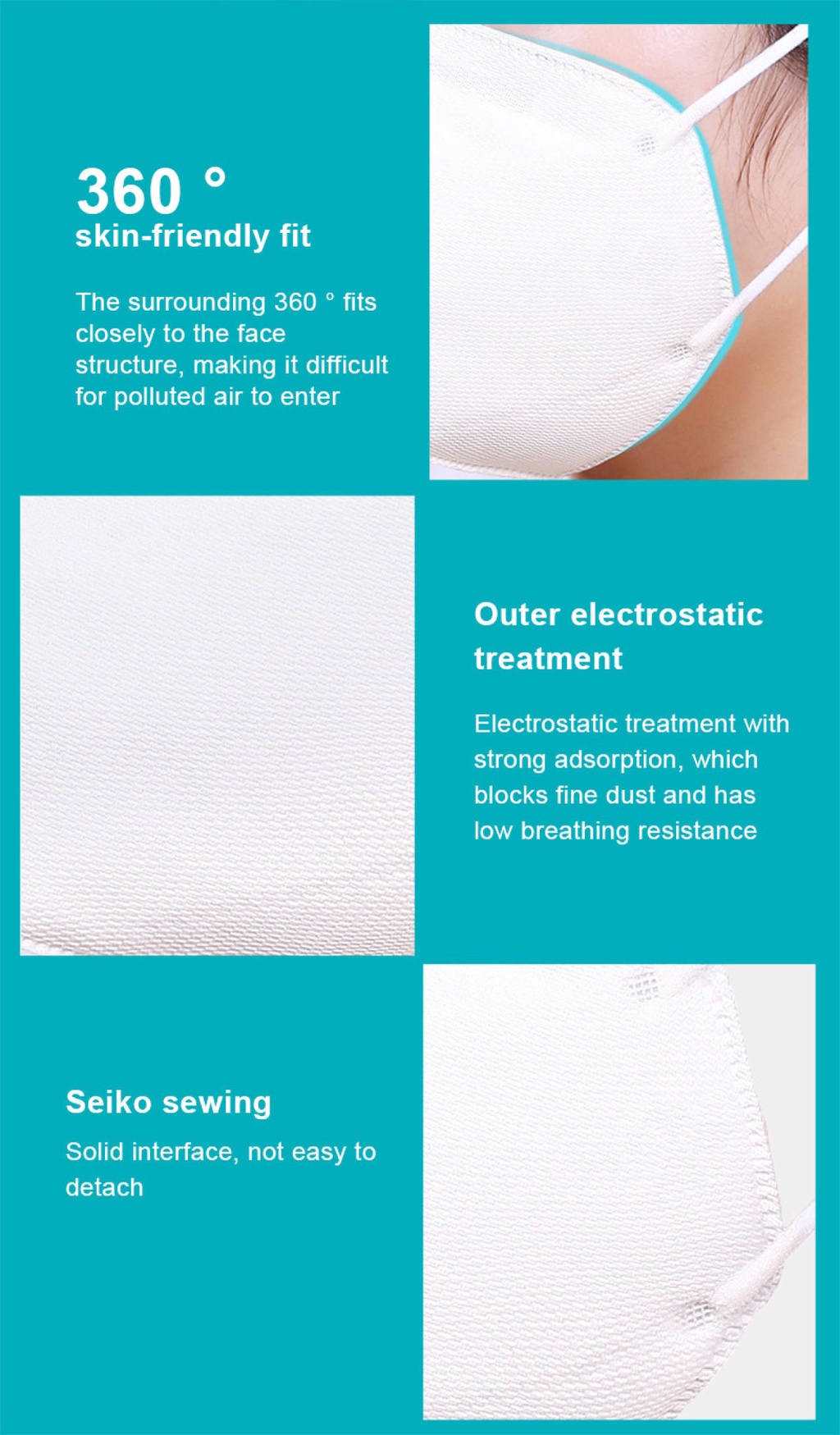 360 °
skin-friendly fit

The surrounding 360 ° fits closely to the face structure, making it difficult for polluted air to enter

Outer electrostatic treatment

Electrostatic treatment with strong adsorption, which blocks fine dust and has low breathing resistance

Seiko sewing

Solid interface, not easy to detach