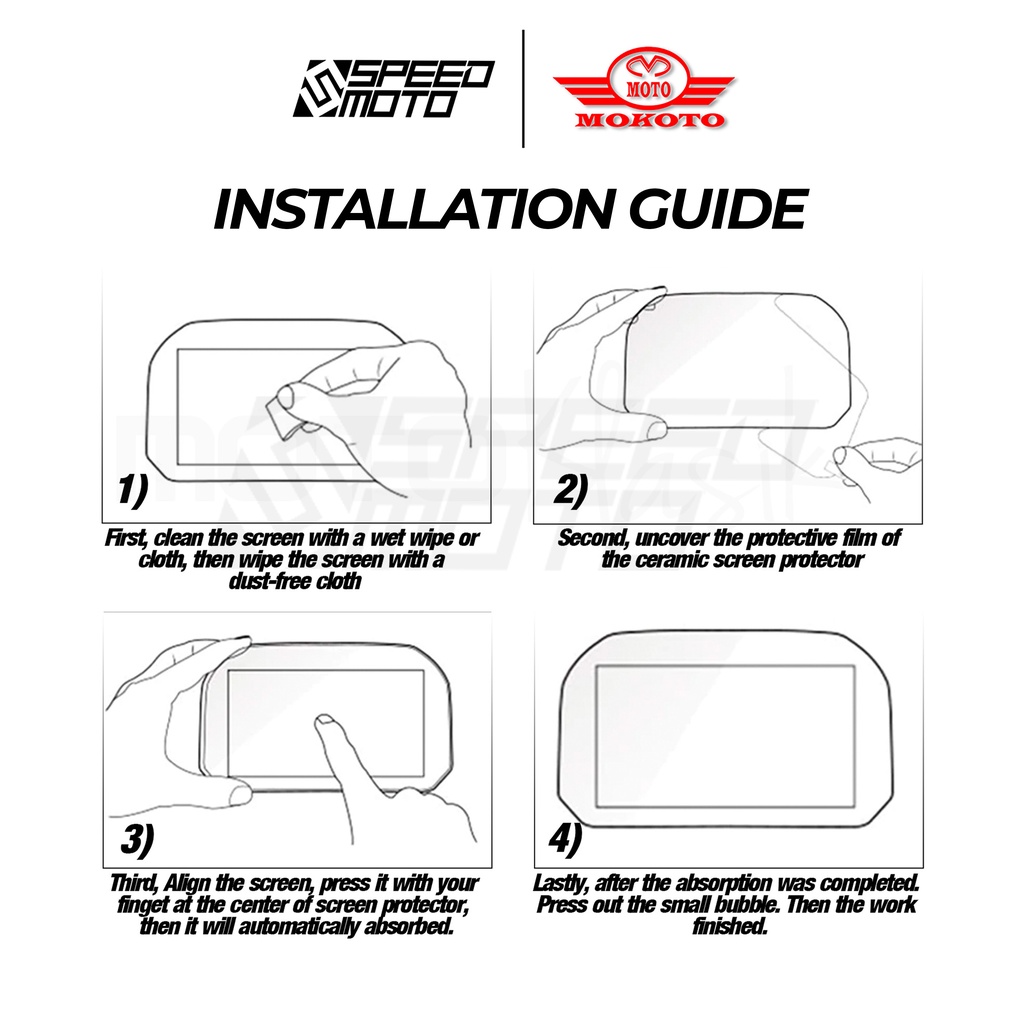 SPEED MOTO

MOTO
MOKOTO

INSTALLATION GUIDE

1)
First, clean the screen with a wet wipe or cloth, then wipe the screen with a dust-free cloth

2)
Second, uncover the protective film of the ceramic screen protector

3)
Third, Align the screen, press it with your finget at the center of screen protector, then it will automatically absorbed.

4)
Lastly, after the absorption was completed. Press out the small bubble. Then the work finished.