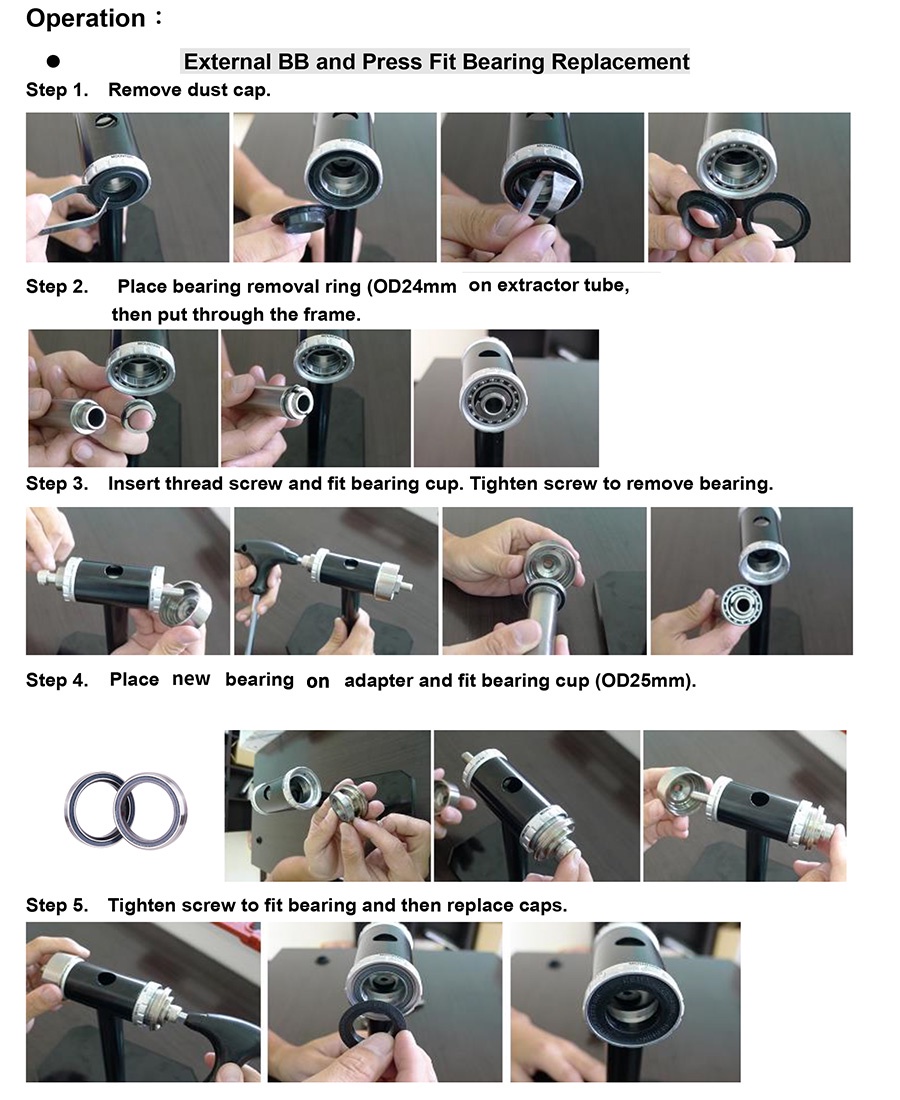 Operation：

● External BB and Press Fit Bearing Replacement

Step 1. Remove dust cap.

Step 2. Place bearing removal ring (OD24mm on extractor tube, then put through the frame.

Step 3. Insert thread screw and fit bearing cup. Tighten screw to remove bearing.

Step 4. Place new bearing on adapter and fit bearing cup (OD25mm).

Step 5. Tighten screw to fit bearing and then replace caps.