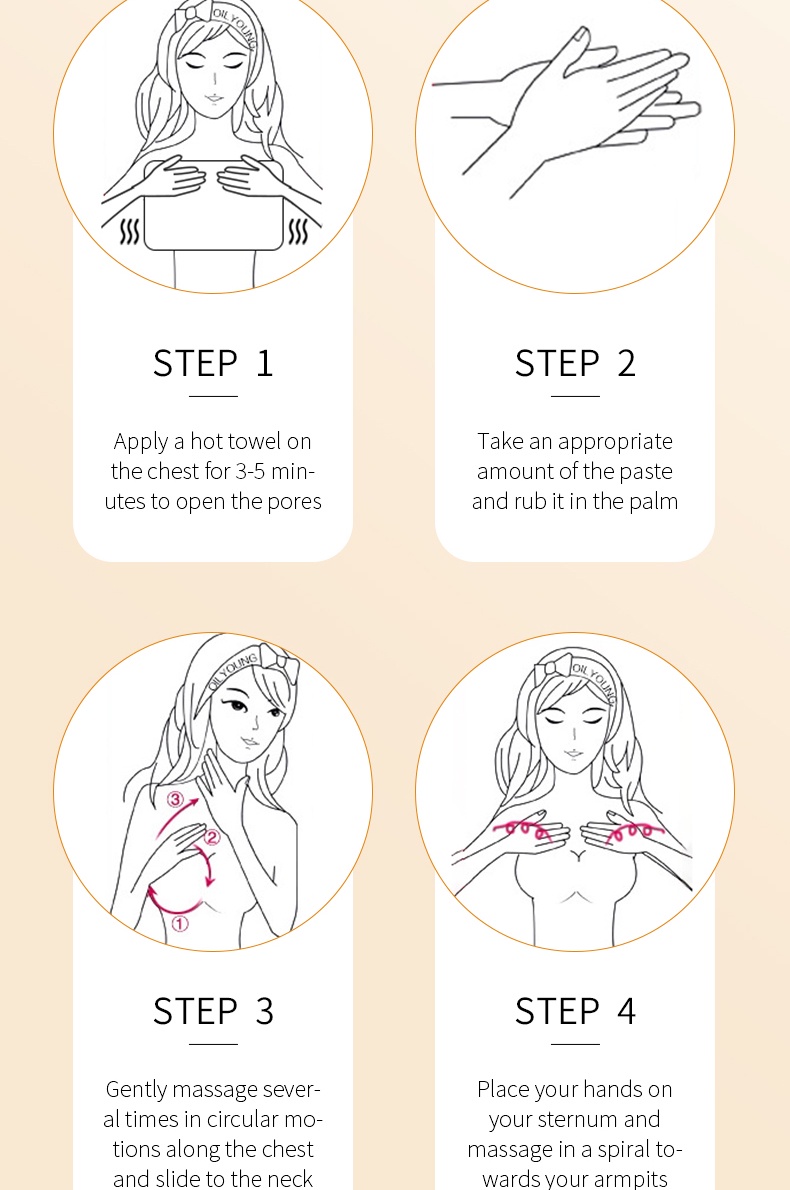 OIL YOUNG

STEP 1

Apply a hot towel on the chest for 3-5 minutes to open the pores

STEP 2

Take an appropriate amount of the paste and rub it in the palm

OIL YOUNG

③
②
①

STEP 3

Gently massage several times in circular motions along the chest and slide to the neck

OIL YOUNG

STEP 4

Place your hands on your sternum and massage in a spiral towards your armpits