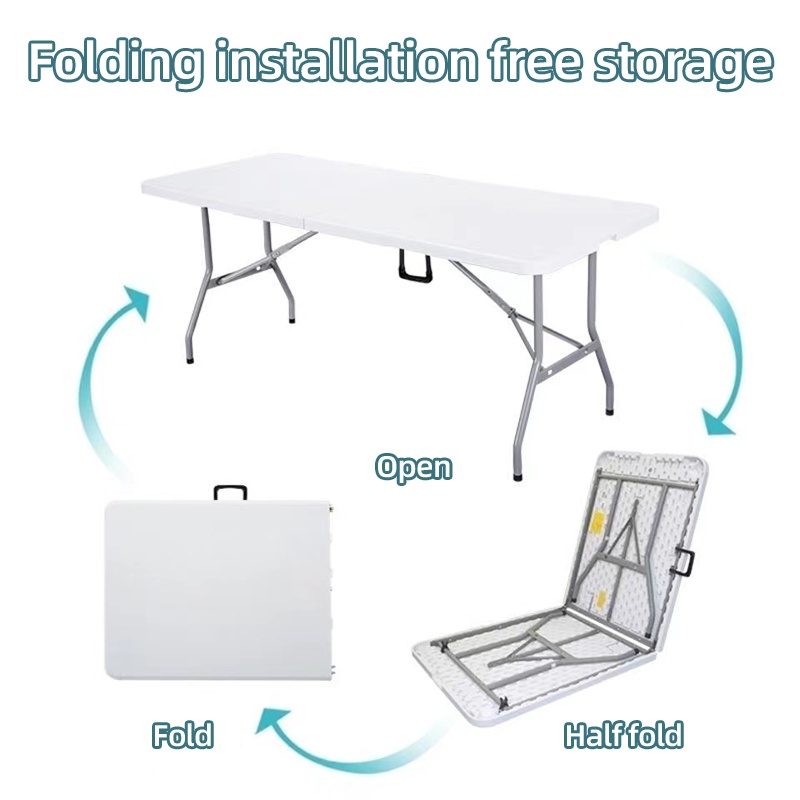 Folding installation free storage

Open

Fold

Half fold