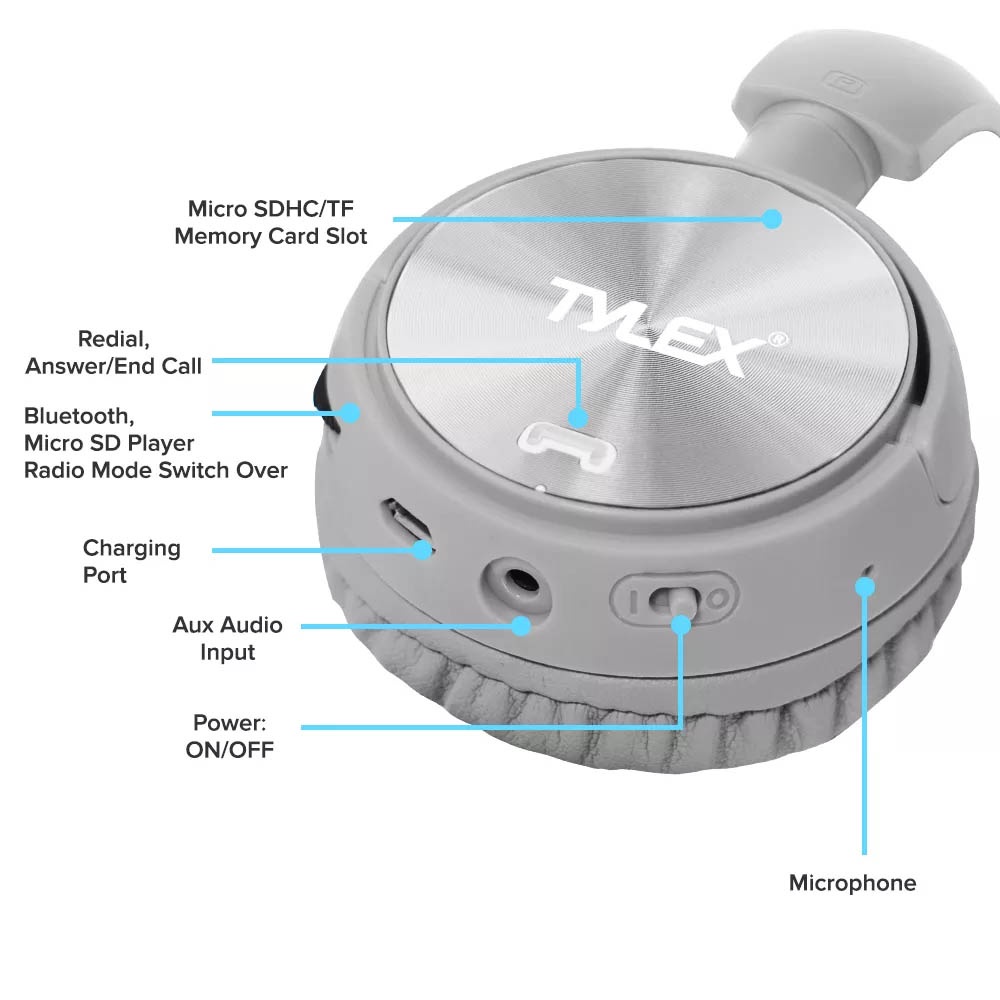 Micro SDHC/TF
Memory Card Slot

TYLEX®

Redial,
Answer/End Call

Bluetooth,
Micro SD Player
Radio Mode Switch Over

Charging
Port

Aux Audio
Input

Power:
ON/OFF

Microphone