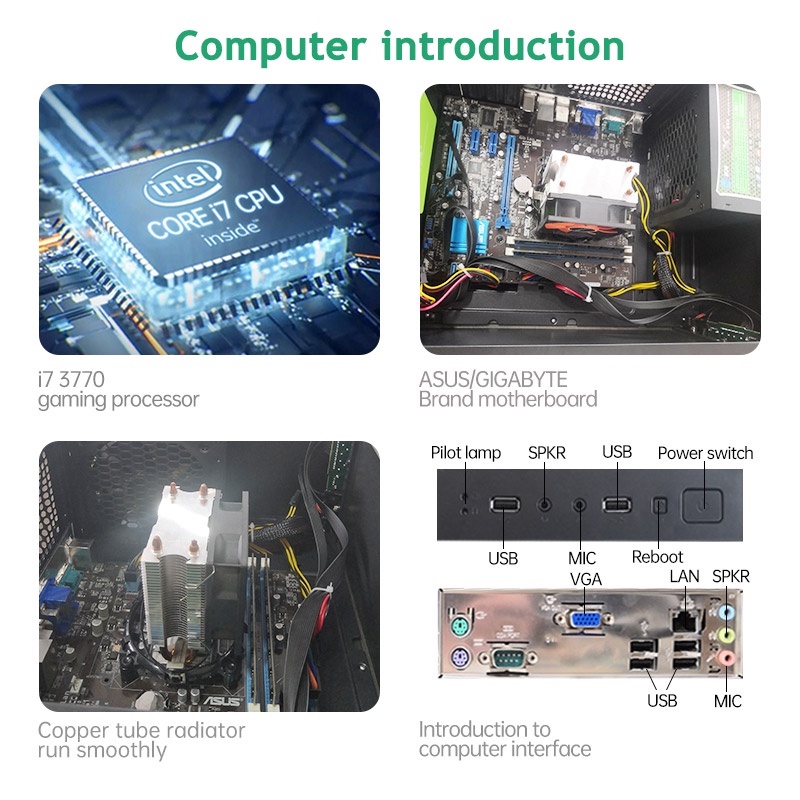 Computer introduction

intel
CORE i7 CPU
inside

i7 3770
gaming processor

ASUS/GIGABYTE
Brand motherboard

ASUS

Copper tube radiator
run smoothly

Pilot lamp SPKR USB Power switch

USB MIC Reboot

VGA LAN SPKR

USB MIC

Introduction to
computer interface