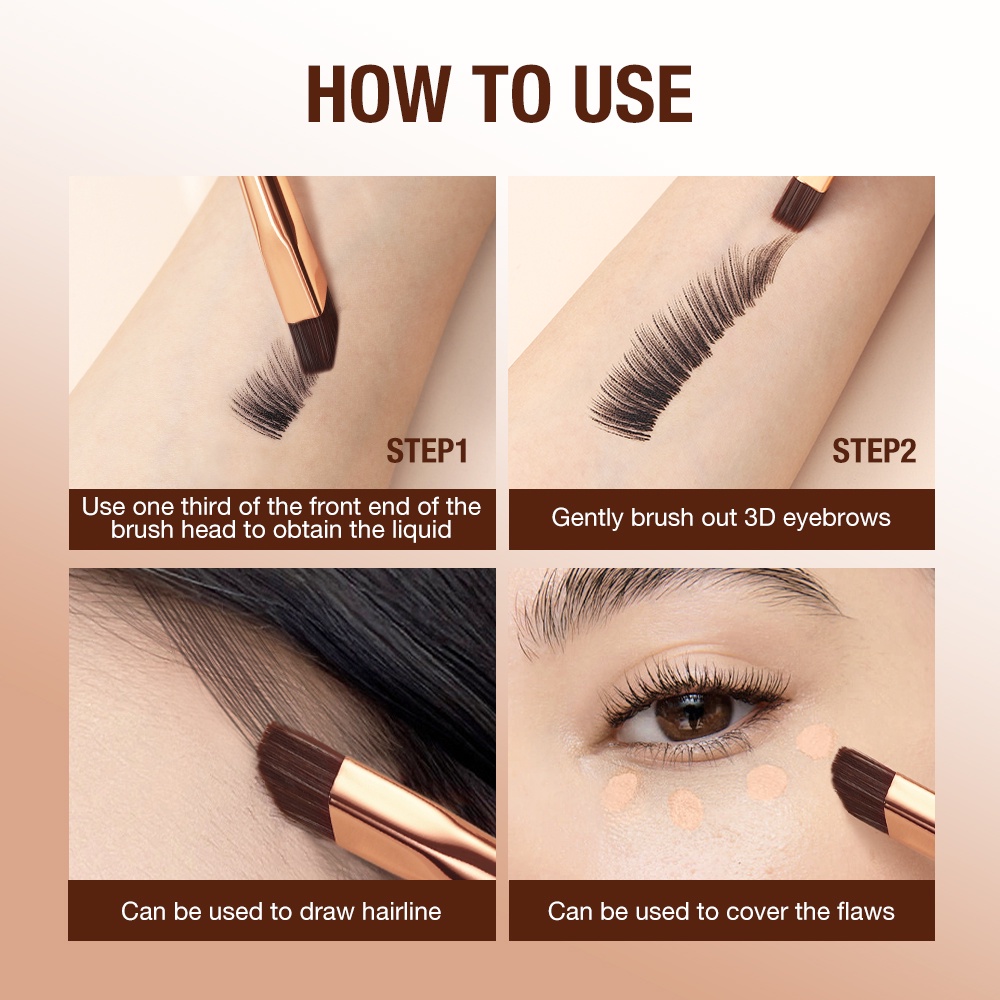 HOW TO USE

STEP1

Use one third of the front end of the brush head to obtain the liquid

STEP2

Gently brush out 3D eyebrows

Can be used to draw hairline

Can be used to cover the flaws