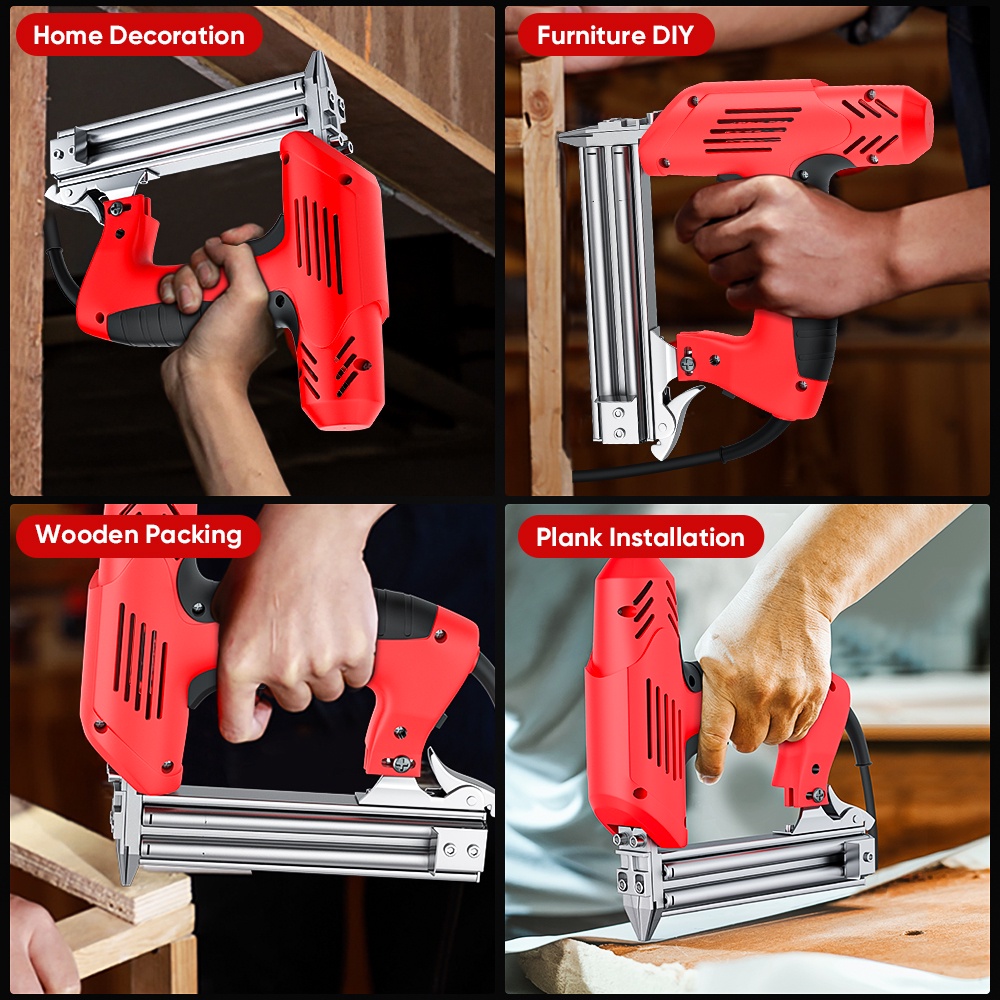 Home Decoration

Furniture DIY

Wooden Packing

Plank Installation