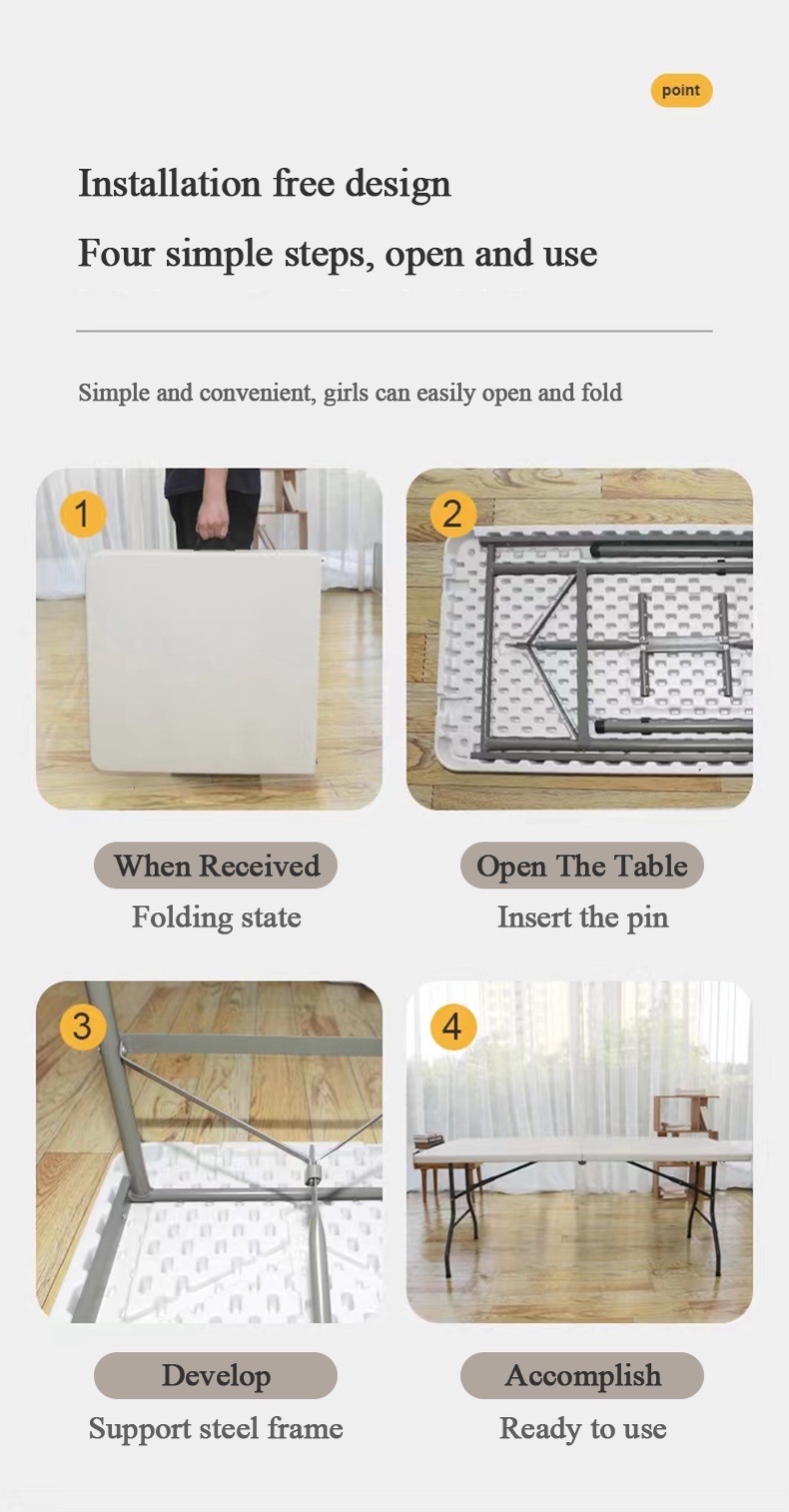 point

Installation free design

Four simple steps, open and use

Simple and convenient, girls can easily open and fold

1

When Received
Folding state

2

Open The Table
Insert the pin

3

Develop
Support steel frame

4

Accomplish
Ready to use