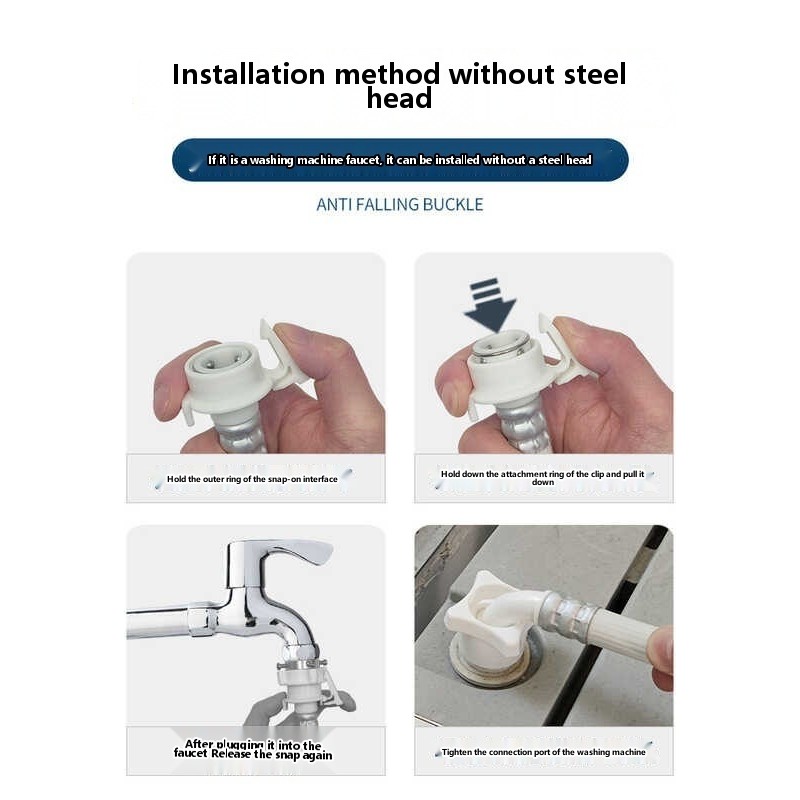 Installation method without steel head

If it is a washing machine faucet, it can be installed without a steel head

ANTI FALLING BUCKLE

Hold the outer ring of the snap-on interface

Hold down the attachment ring of the clip and pull it down

After plugging it into the faucet Release the snap again

Tighten the connection port of the washing machine