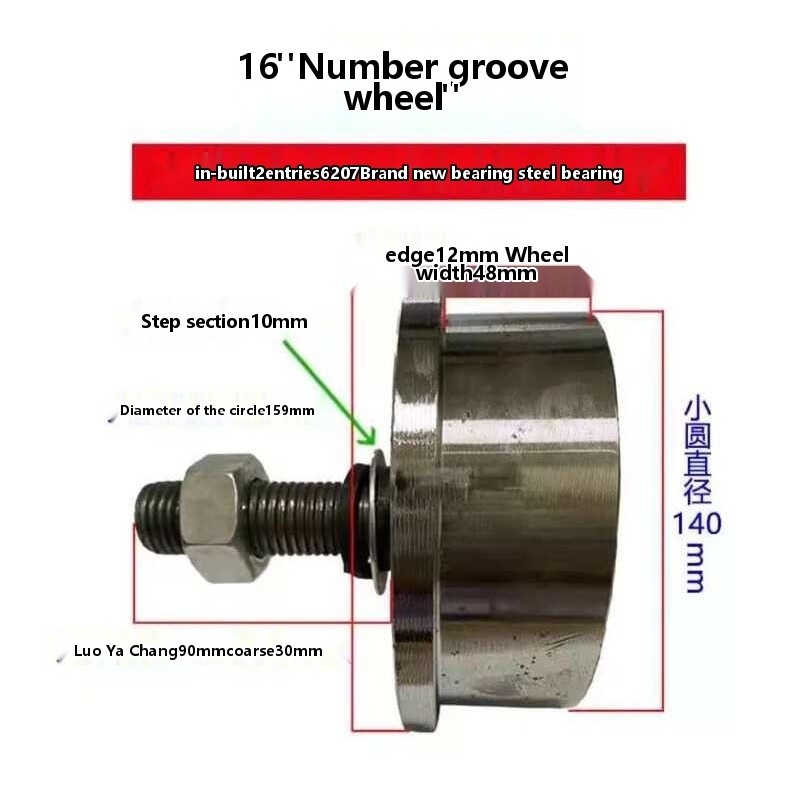 16''Number groove wheel''

in-built2entries6207Brand new bearing steel bearing

edge12mm Wheel width48mm

Step section10mm

Diameter of the circle159mm

小圆直径140mm

Luo Ya Chang90mmcoarse30mm