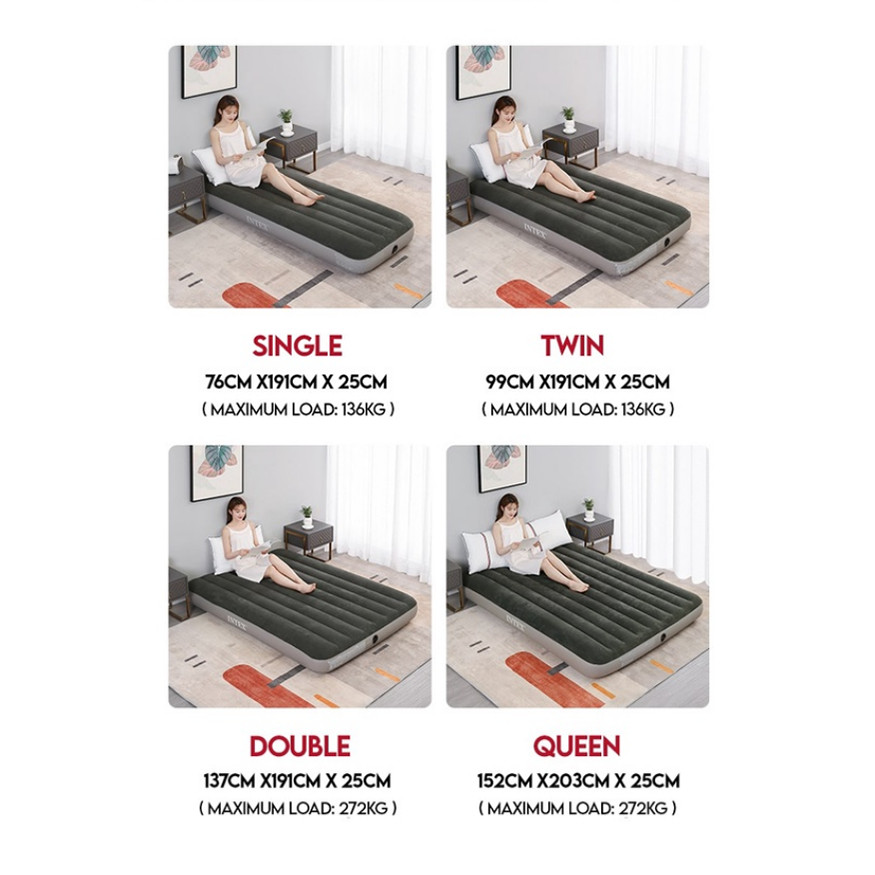 INTEX

SINGLE
76CM X191CM X 25CM
( MAXIMUM LOAD: 136KG )

INTEX

TWIN
99CM X191CM X 25CM
( MAXIMUM LOAD: 136KG )

INTEX

DOUBLE
137CM X191CM X 25CM
( MAXIMUM LOAD: 272KG )

INTEX

QUEEN
152CM X203CM X 25CM
( MAXIMUM LOAD: 272KG )