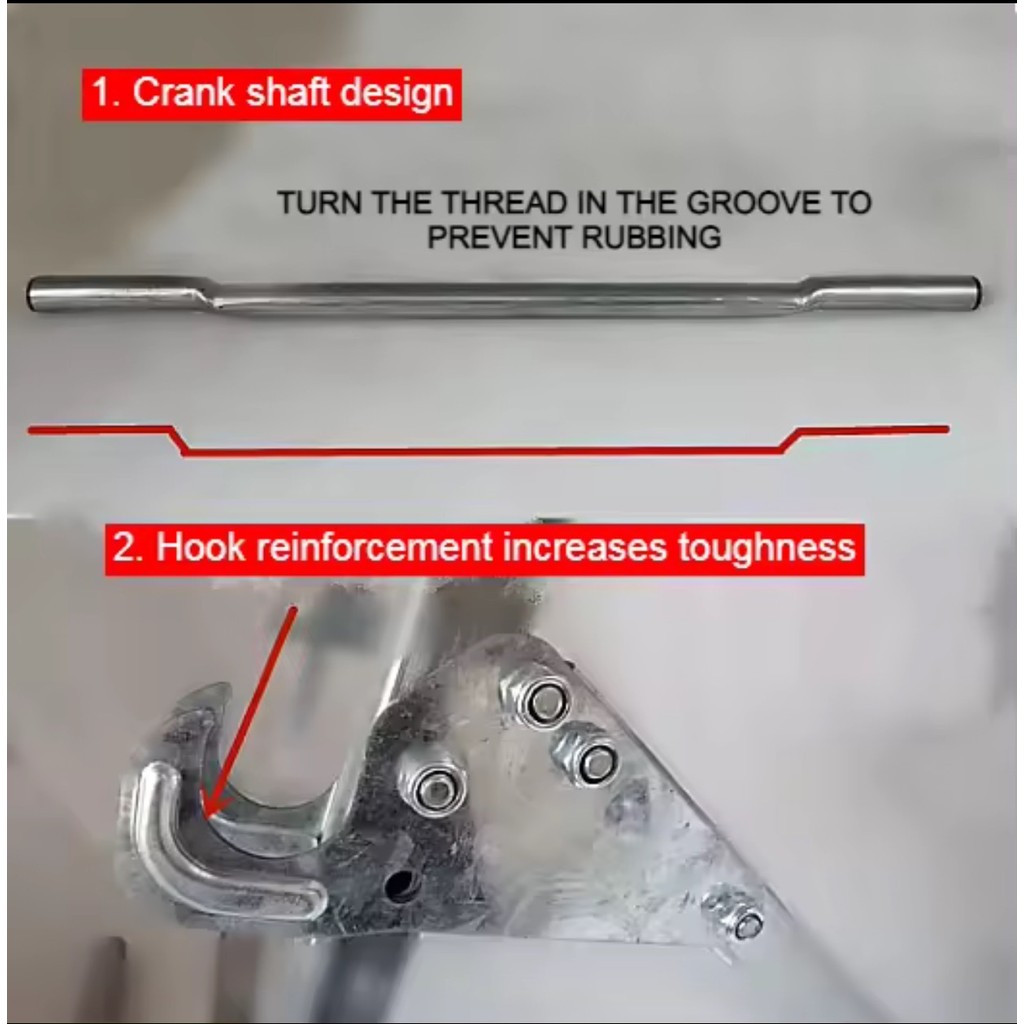 1. Crank shaft design

TURN THE THREAD IN THE GROOVE TO PREVENT RUBBING

2. Hook reinforcement increases toughness