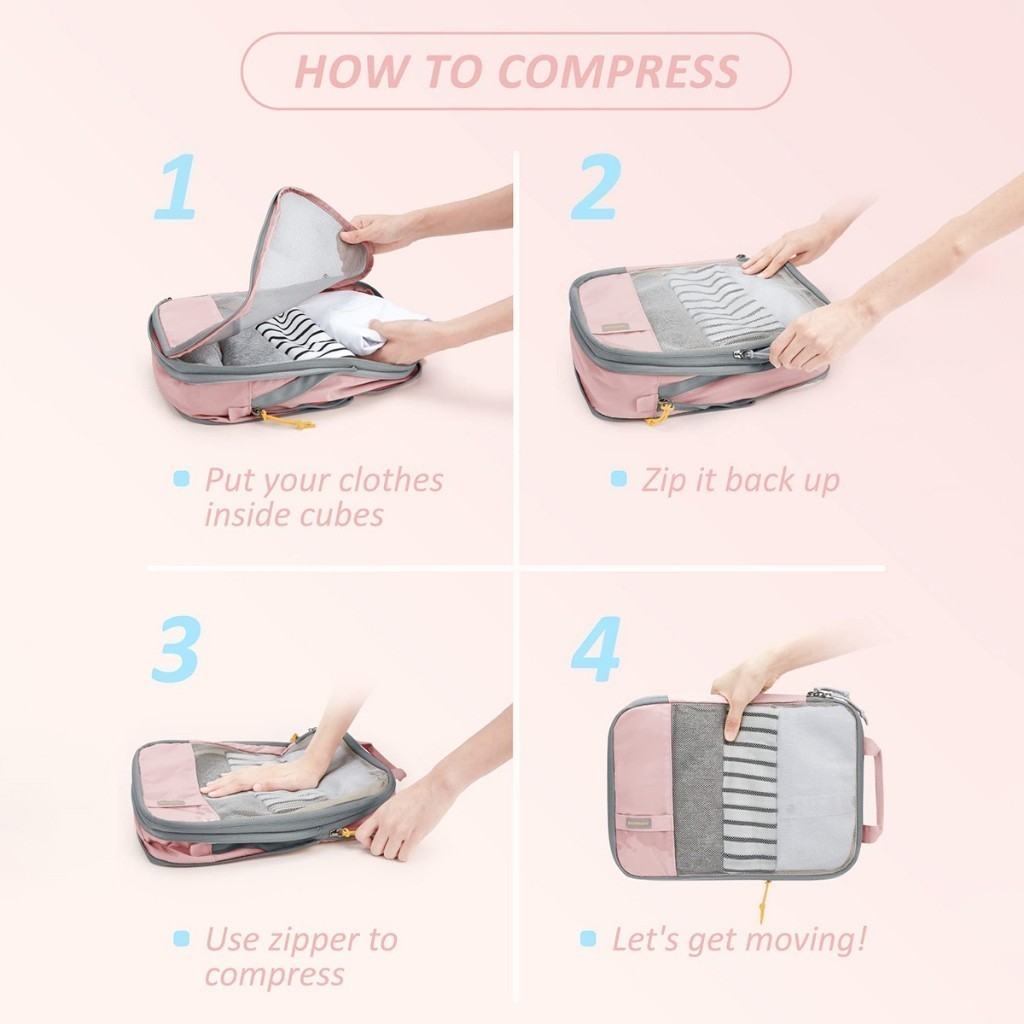 HOW TO COMPRESS

1

Put your clothes inside cubes

2

Zip it back up

3

Use zipper to compress

4

Let's get moving!