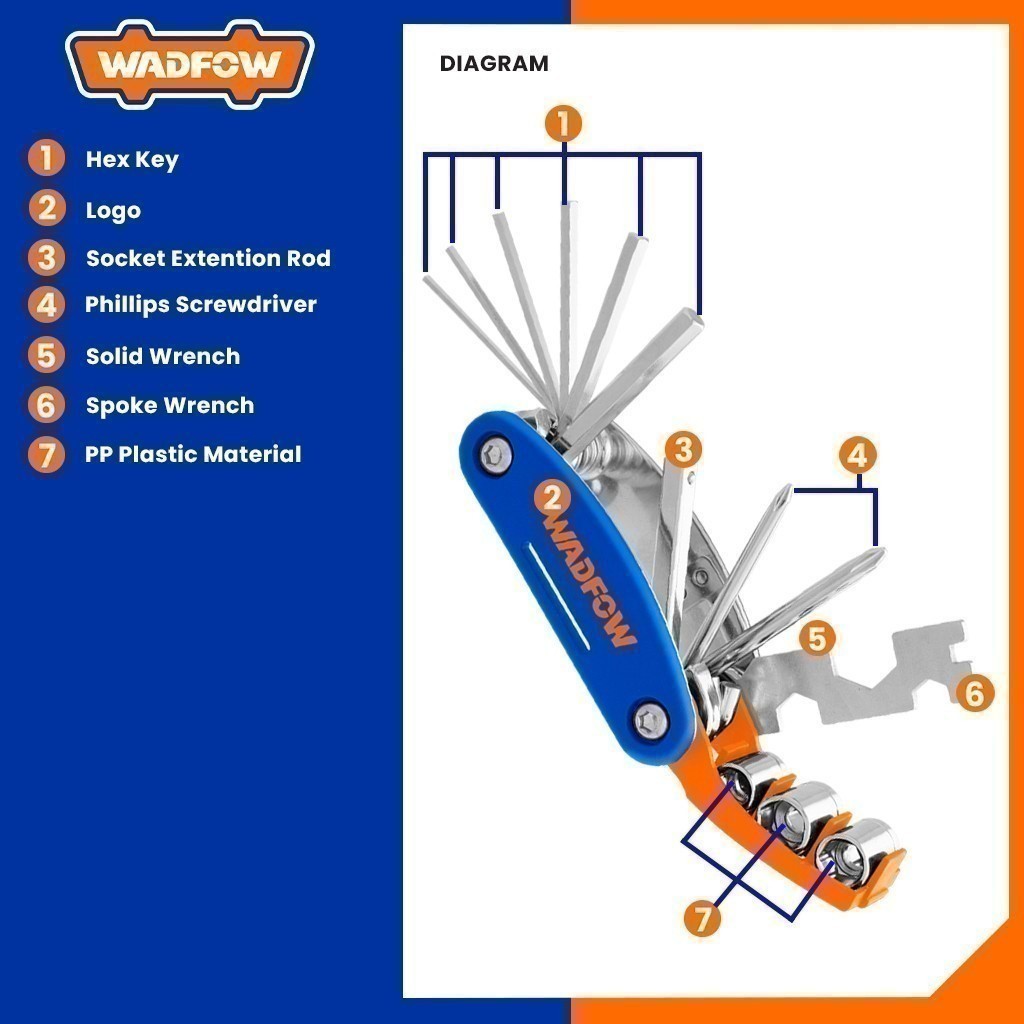 WADFOW

1 Hex Key
2 Logo
3 Socket Extention Rod
4 Phillips Screwdriver
5 Solid Wrench
6 Spoke Wrench
7 PP Plastic Material

DIAGRAM

1

2

WADFOW

3

4

5

6

7