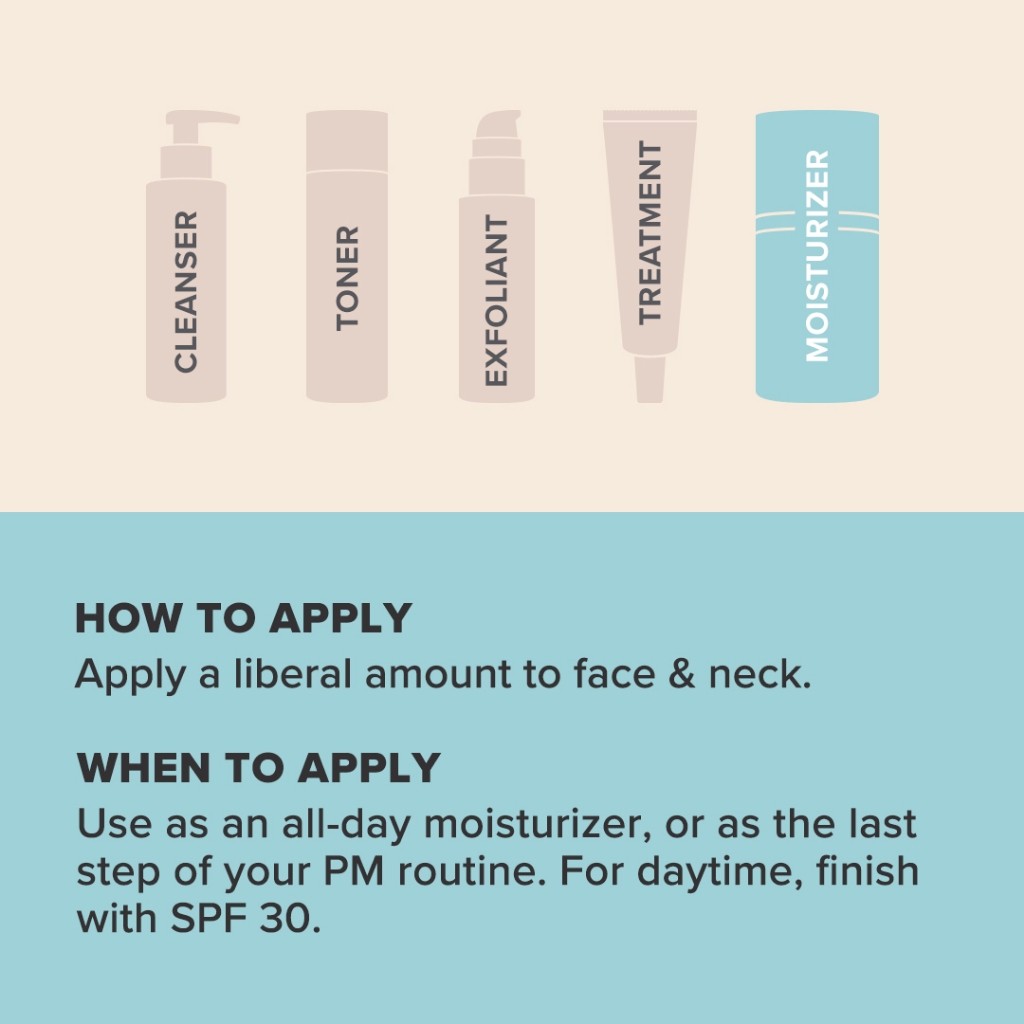 CLEANSER
TONER
EXFOLIANT
TREATMENT
MOISTURIZER

HOW TO APPLY
Apply a liberal amount to face & neck.

WHEN TO APPLY
Use as an all-day moisturizer, or as the last step of your PM routine. For daytime, finish with SPF 30.