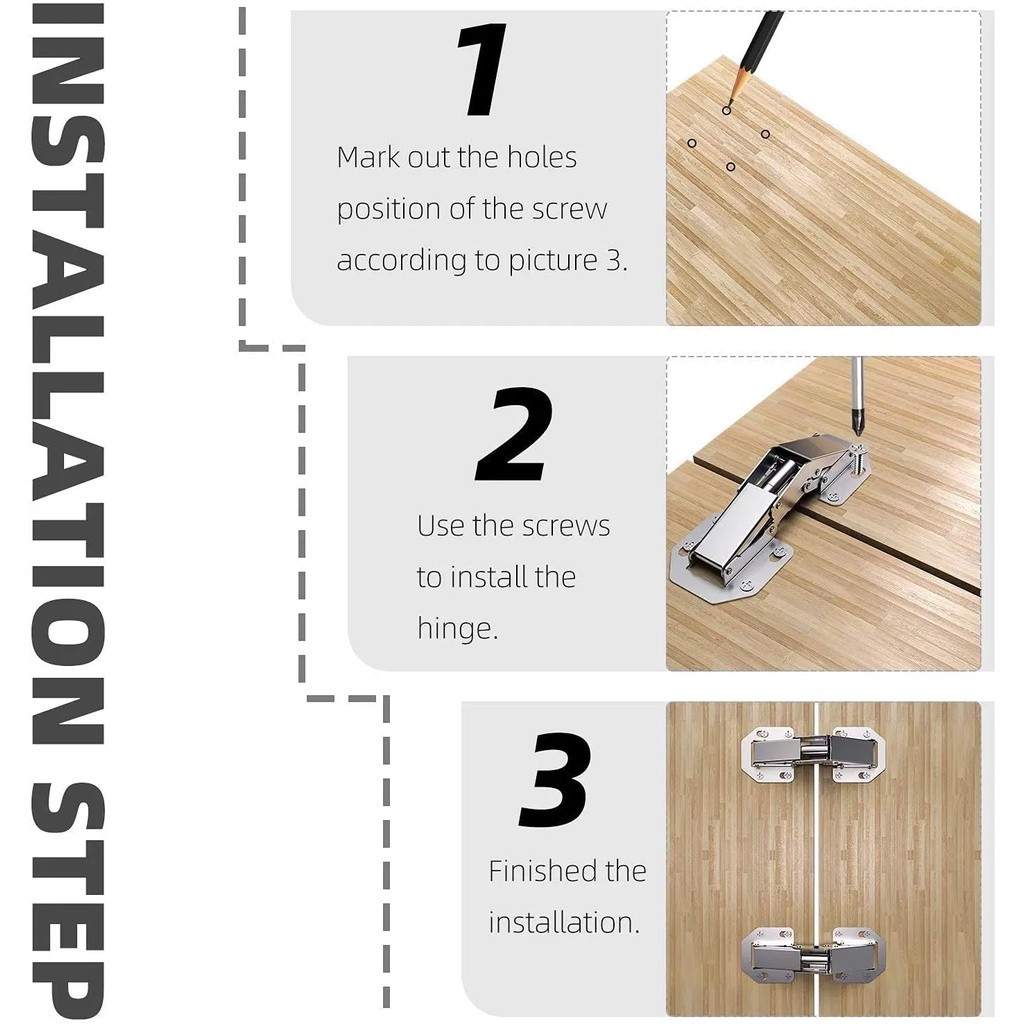 INSTALLATION STEP

1
Mark out the holes position of the screw according to picture 3.

2
Use the screws to install the hinge.

3
Finished the installation.