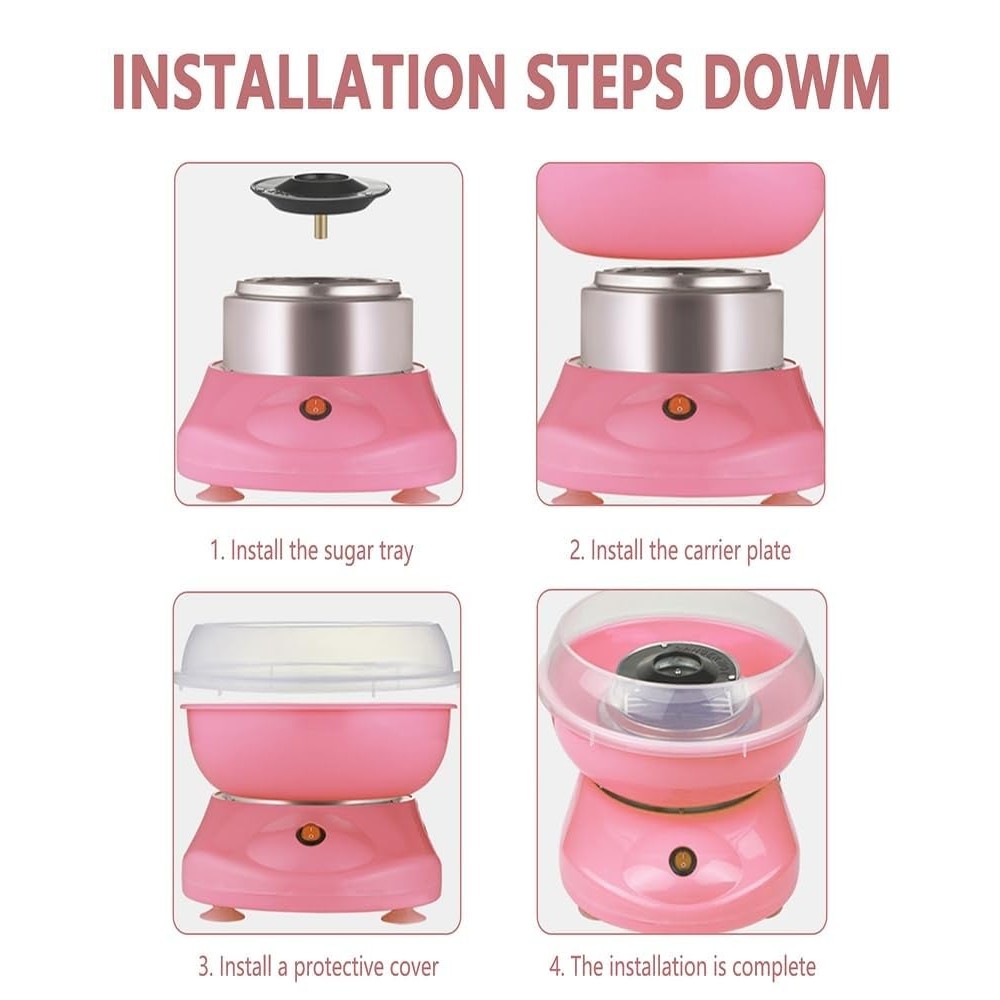 INSTALLATION STEPS DOWM

1. Install the sugar tray

2. Install the carrier plate

3. Install a protective cover

4. The installation is complete