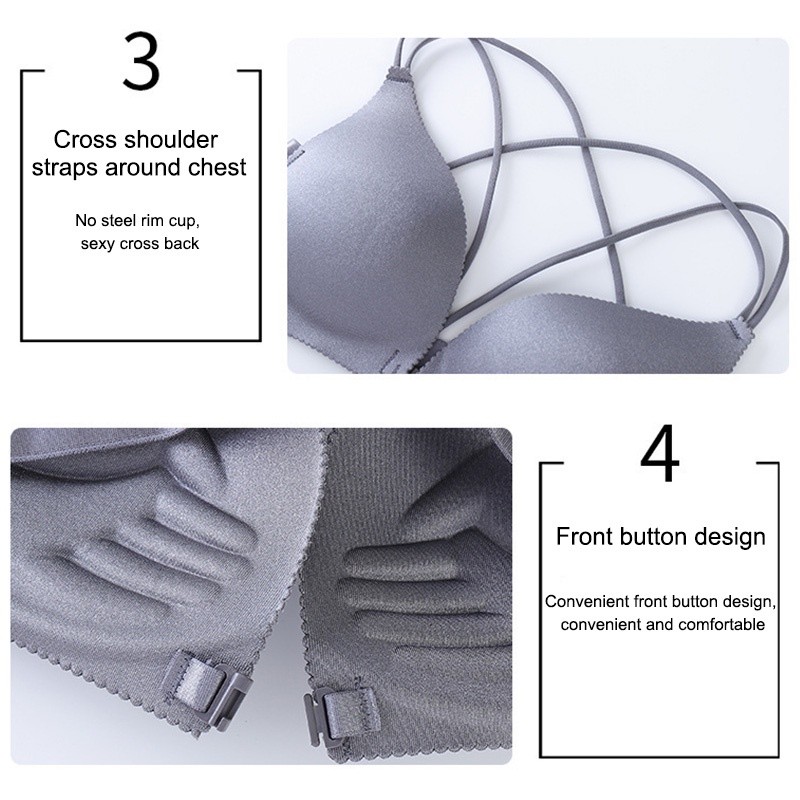 3

Cross shoulder straps around chest

No steel rim cup, sexy cross back

4

Front button design

Convenient front button design, convenient and comfortable