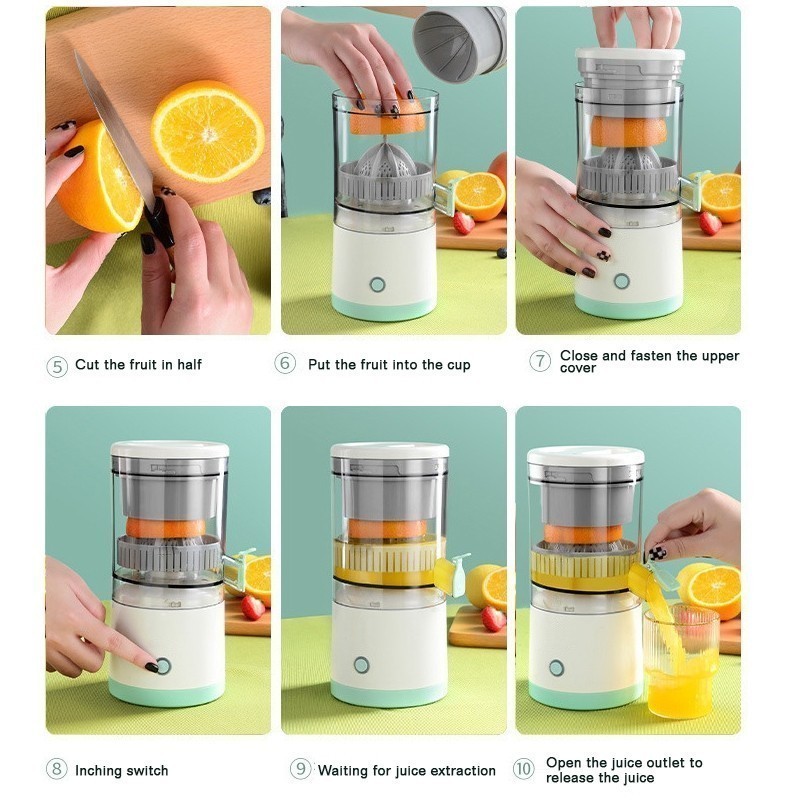 ⑤ Cut the fruit in half

⑥ Put the fruit into the cup

⑦ Close and fasten the upper cover

⑧ Inching switch

⑨ Waiting for juice extraction

⑩ Open the juice outlet to release the juice