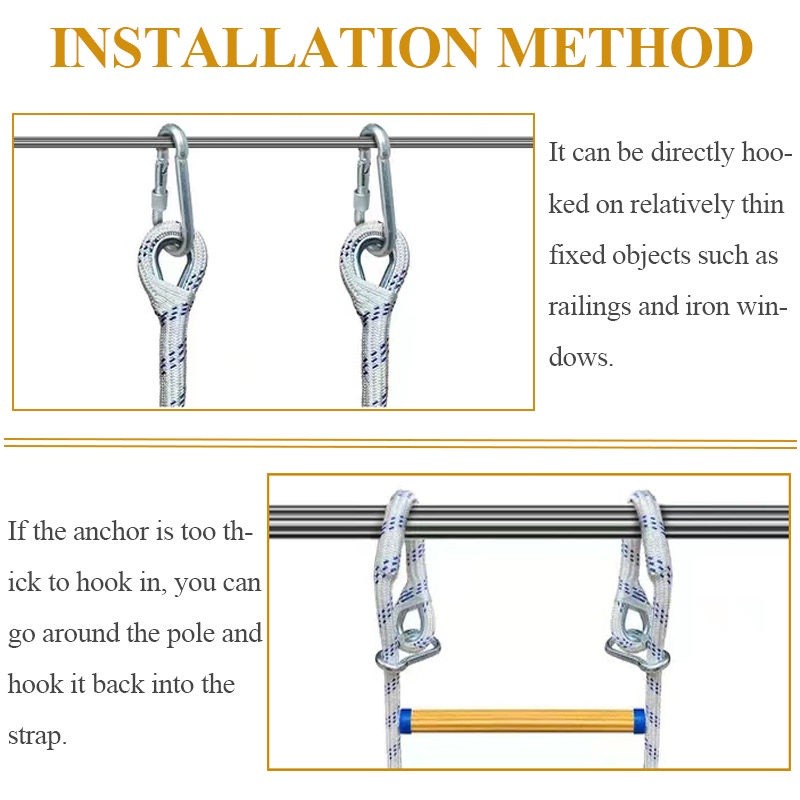 INSTALLATION METHOD

It can be directly hooked on relatively thin fixed objects such as railings and iron windows.

If the anchor is too thick to hook in, you can go around the pole and hook it back into the strap.