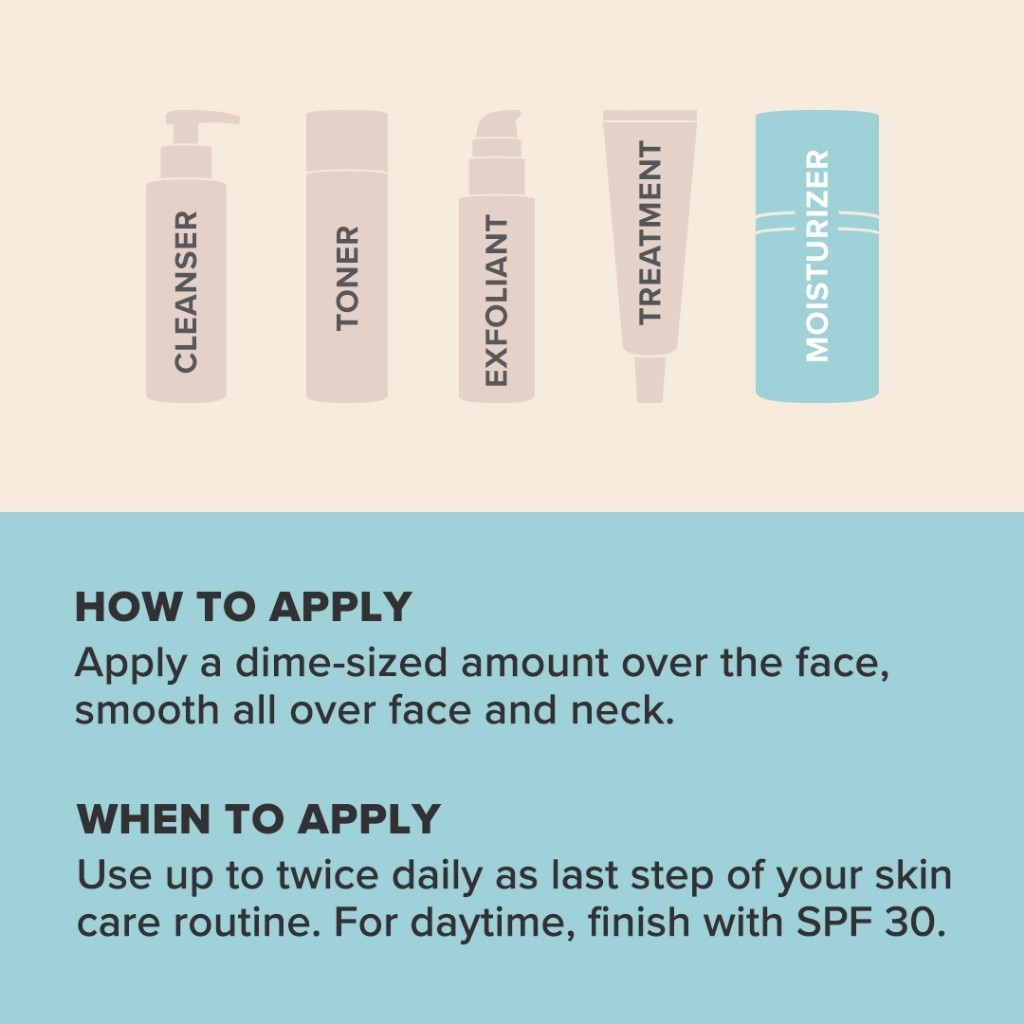 CLEANSER
TONER
EXFOLIANT
TREATMENT
MOISTURIZER

HOW TO APPLY
Apply a dime-sized amount over the face, smooth all over face and neck.

WHEN TO APPLY
Use up to twice daily as last step of your skin care routine. For daytime, finish with SPF 30.