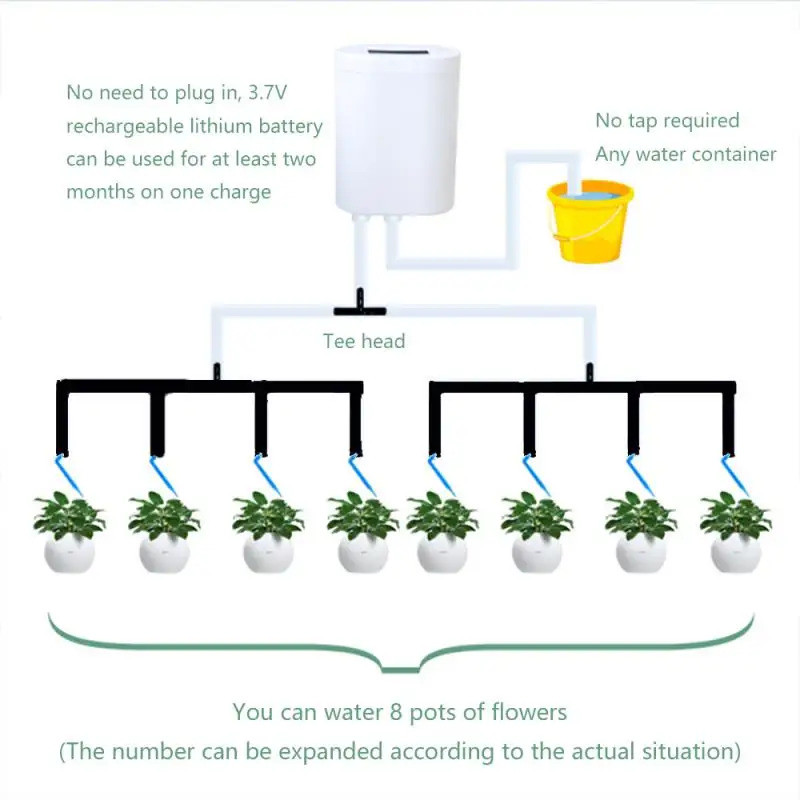 No need to plug in, 3.7V rechargeable lithium battery can be used for at least two months on one charge

No tap required
Any water container

Tee head

You can water 8 pots of flowers
(The number can be expanded according to the actual situation)