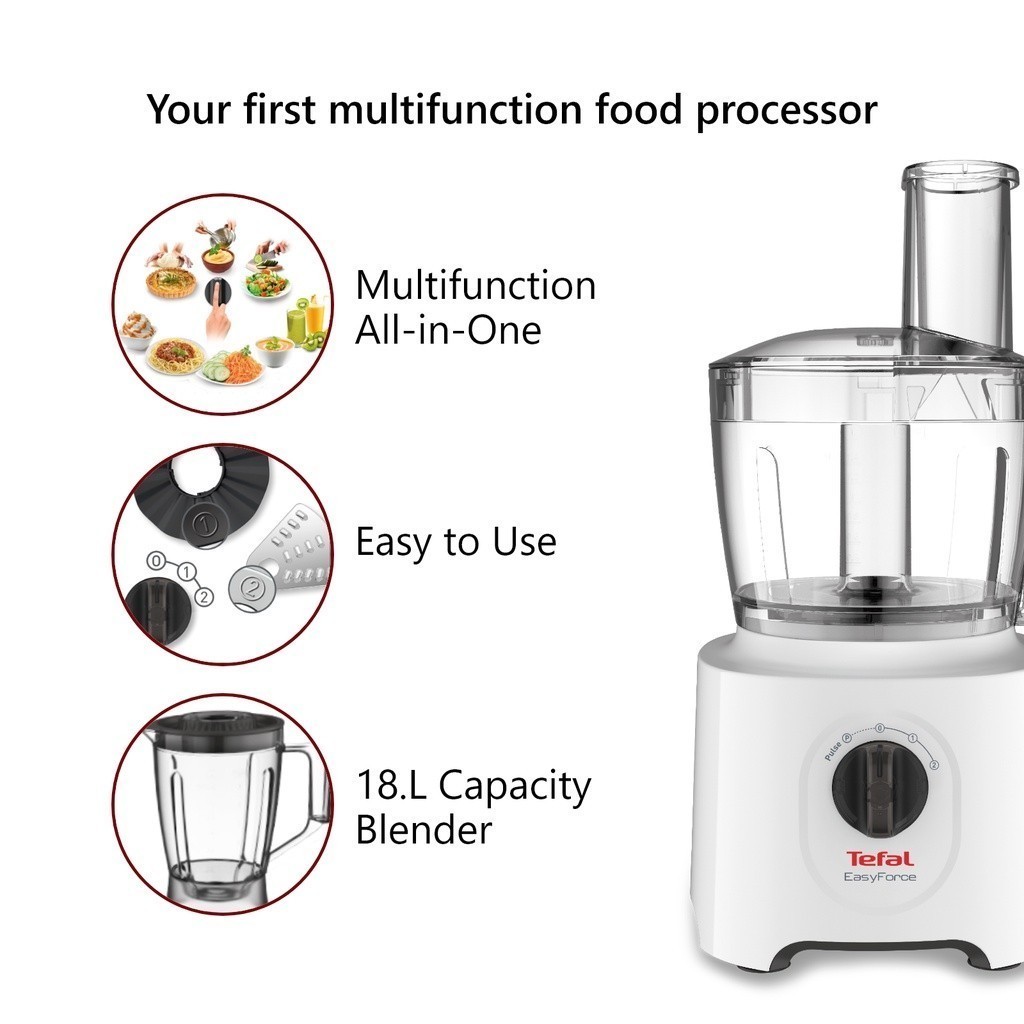 Your first multifunction food processor

Multifunction All-in-One

①

⓪ ① ②

②

Easy to Use

18.L Capacity Blender

Pulse P 0 1 2

Tefal
EasyForce