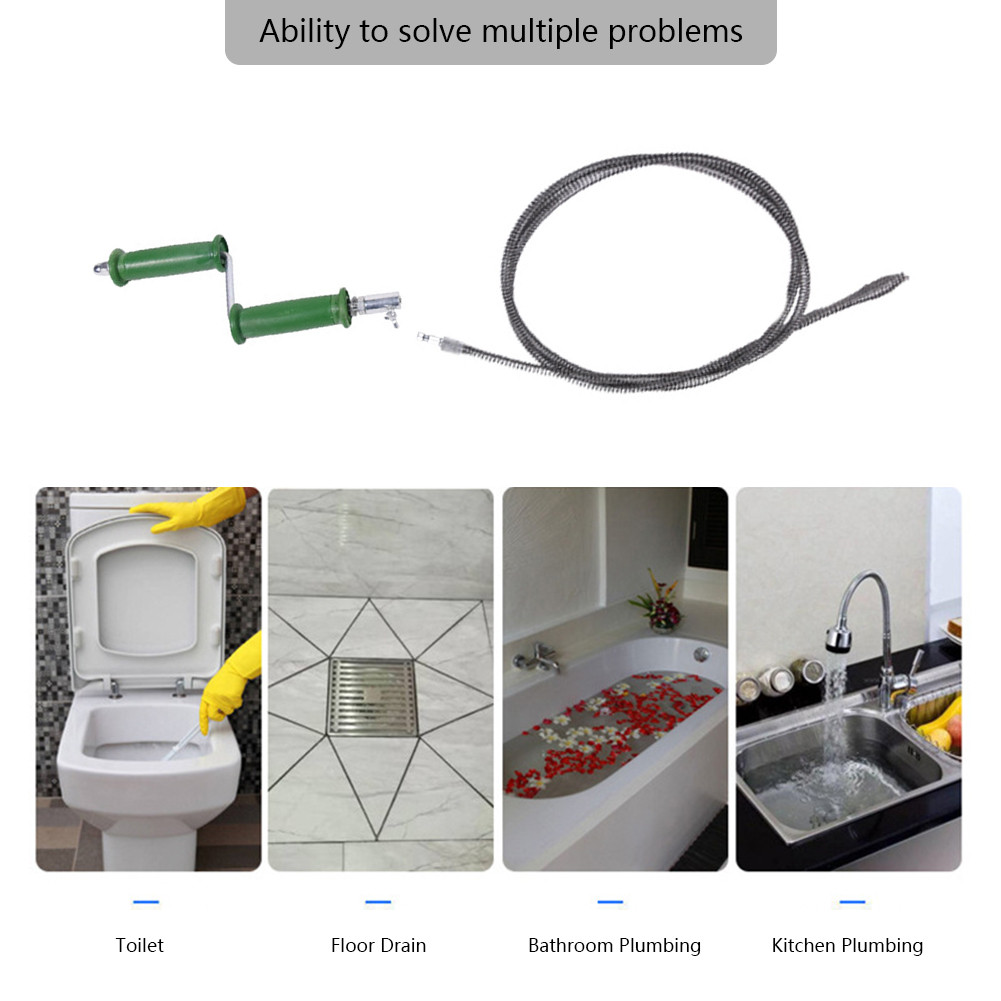 Ability to solve multiple problems

Toilet

Floor Drain

Bathroom Plumbing

Kitchen Plumbing