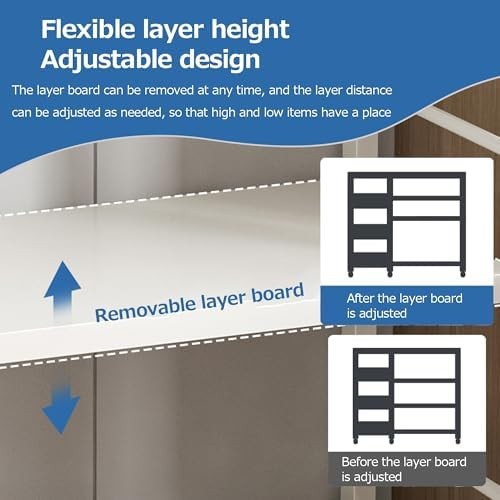 Flexible layer height
Adjustable design

The layer board can be removed at any time, and the layer distance can be adjusted as needed, so that high and low items have a place

Removable layer board

After the layer board is adjusted

Before the layer board is adjusted