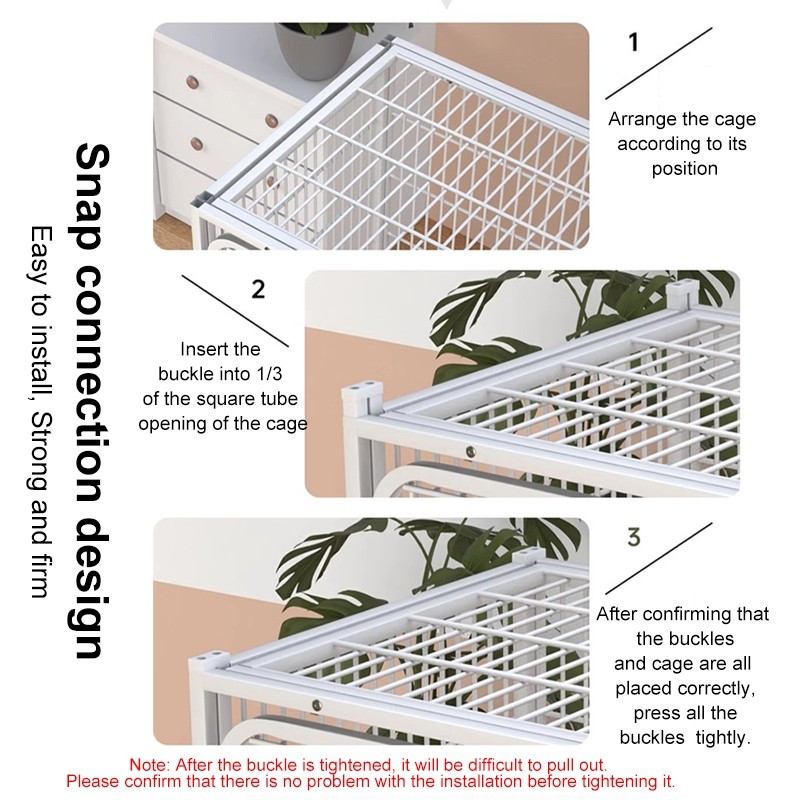 Snap connection design

Easy to install, Strong and firm

1

Arrange the cage according to its position

2

Insert the buckle into 1/3 of the square tube opening of the cage

3

After confirming that the buckles and cage are all placed correctly, press all the buckles tightly.

Note: After the buckle is tightened, it will be difficult to pull out.
Please confirm that there is no problem with the installation before tightening it.