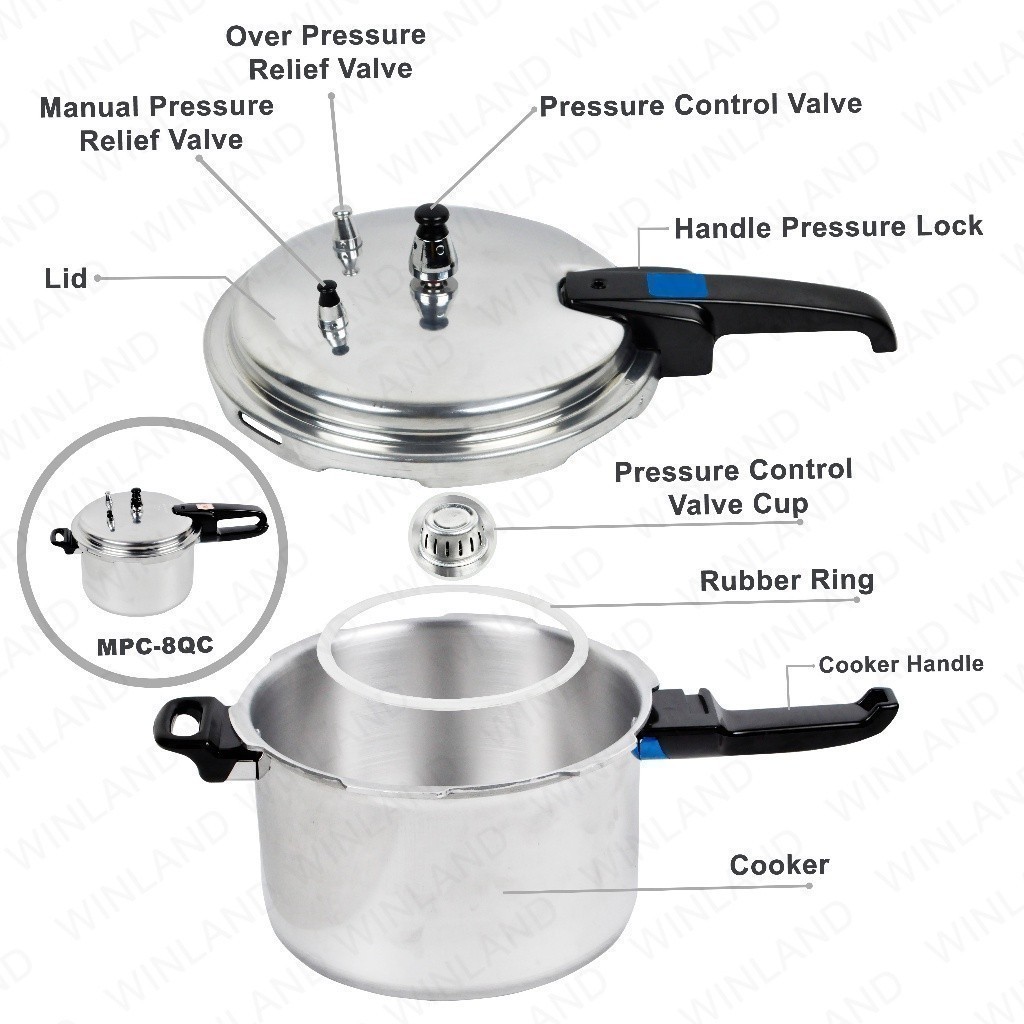 Over Pressure Relief Valve

Manual Pressure Relief Valve

Pressure Control Valve

Handle Pressure Lock

Lid

Pressure Control Valve Cup

Rubber Ring

MPC-8QC

Cooker Handle

Cooker

WINLAND