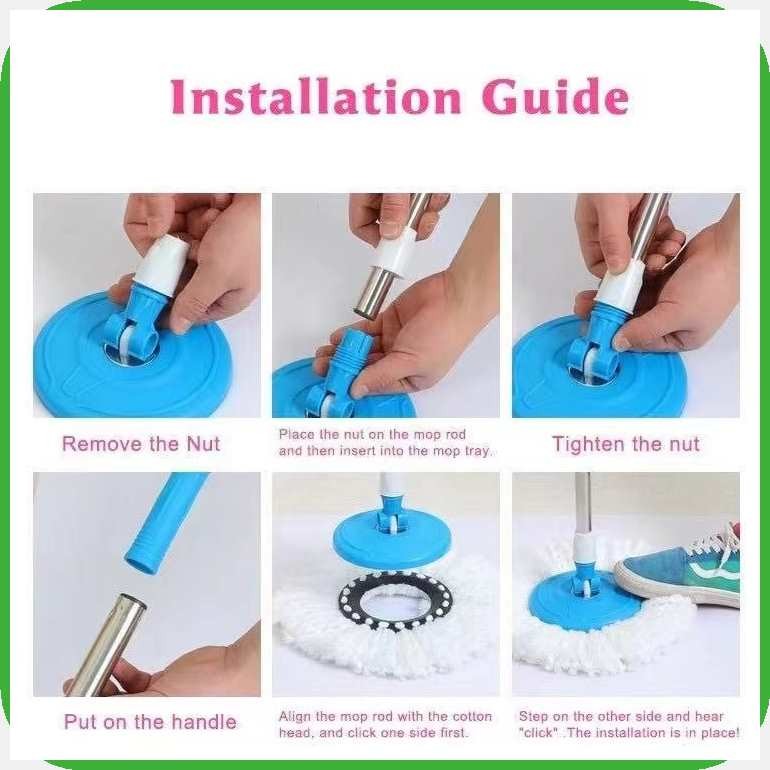 Installation Guide

Remove the Nut

Place the nut on the mop rod and then insert into the mop tray.

Tighten the nut

Put on the handle

Align the mop rod with the cotton head, and click one side first.

Step on the other side and hear "click" .The installation is in place!