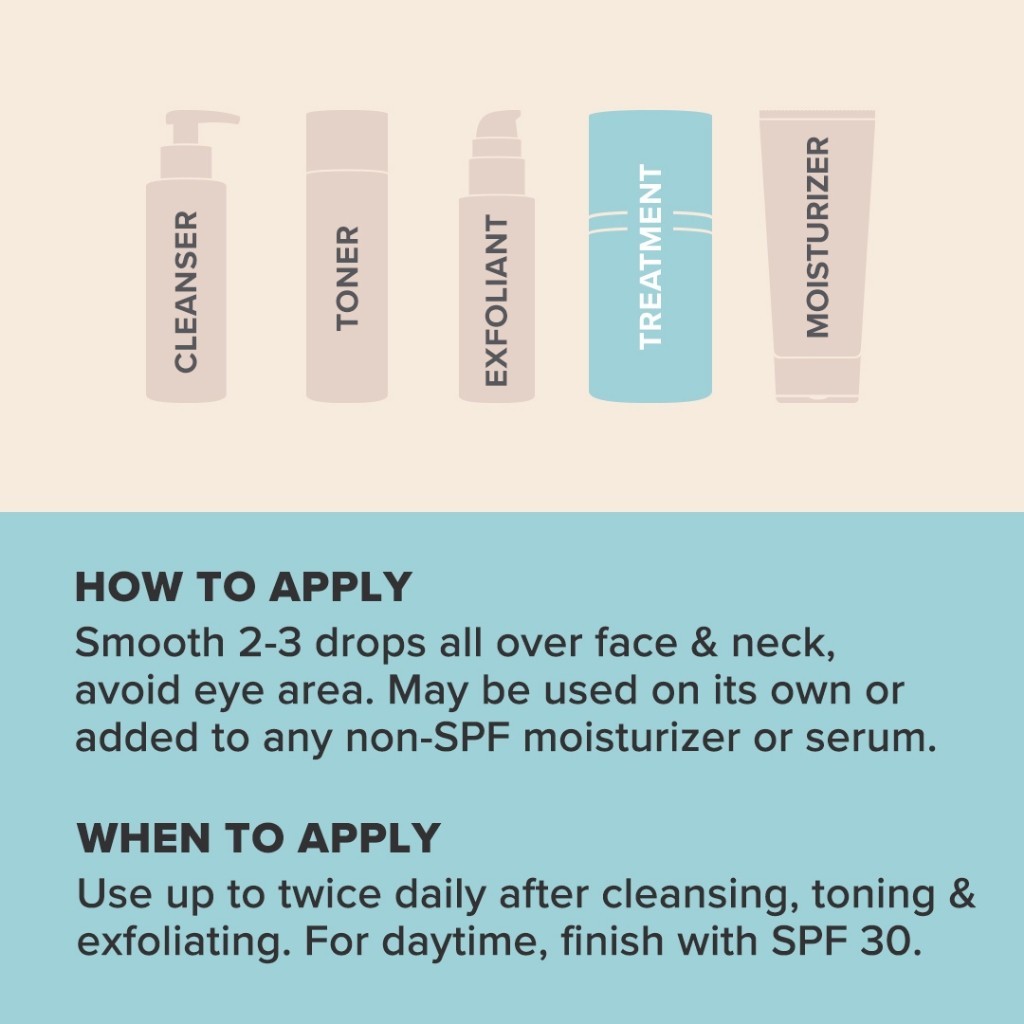 CLEANSER
TONER
EXFOLIANT
TREATMENT
MOISTURIZER

HOW TO APPLY
Smooth 2-3 drops all over face & neck, avoid eye area. May be used on its own or added to any non-SPF moisturizer or serum.

WHEN TO APPLY
Use up to twice daily after cleansing, toning & exfoliating. For daytime, finish with SPF 30.